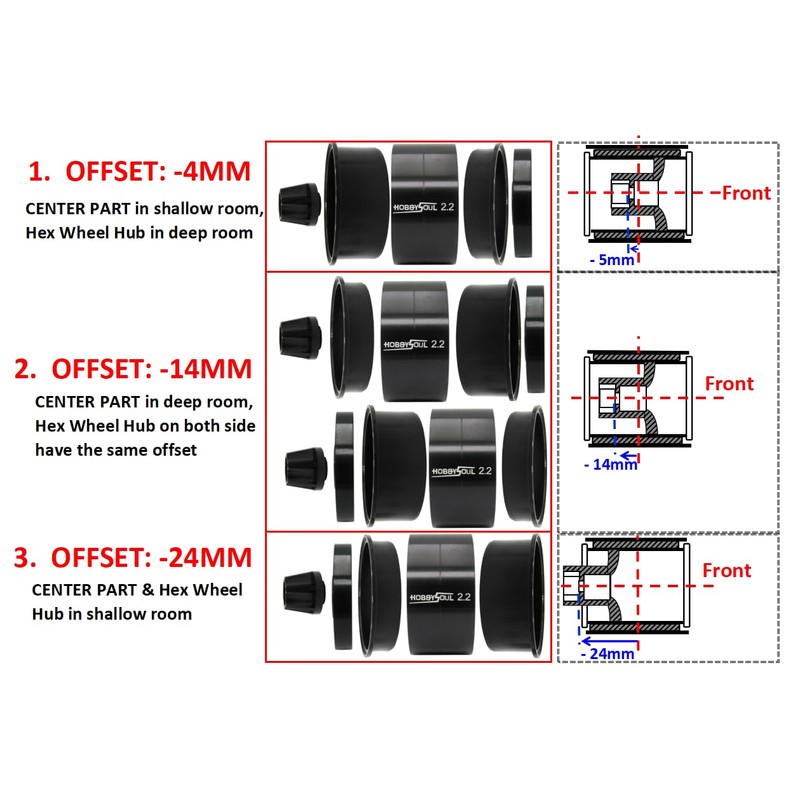 1. OFFSET: -4MM
CENTER PART in shallow room, Hex Wheel Hub in deep room

HOBBYSOUL 2.2

Front

- 5mm

2. OFFSET: -14MM
CENTER PART in deep room, Hex Wheel Hub on both side have the same offset

HOBBYSOUL 2.2

HOBBYSOUL 2.2

Front

- 14mm

3. OFFSET: -24MM
CENTER PART & Hex Wheel Hub in shallow room

HOBBYSOUL 2.2

Front

- 24mm