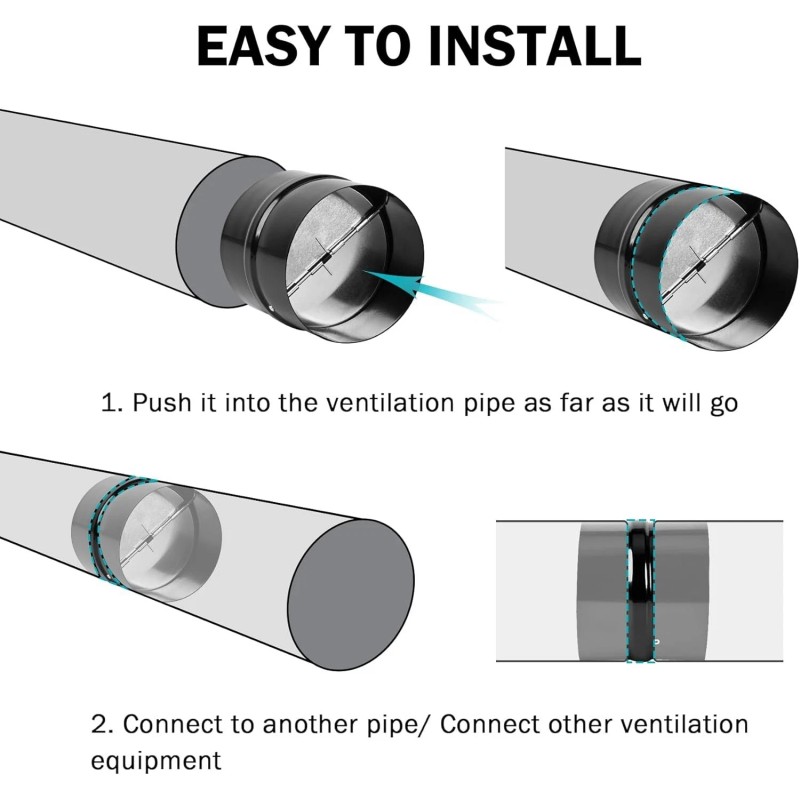 EASY TO INSTALL

1. Push it into the ventilation pipe as far as it will go

2. Connect to another pipe/ Connect other ventilation equipment