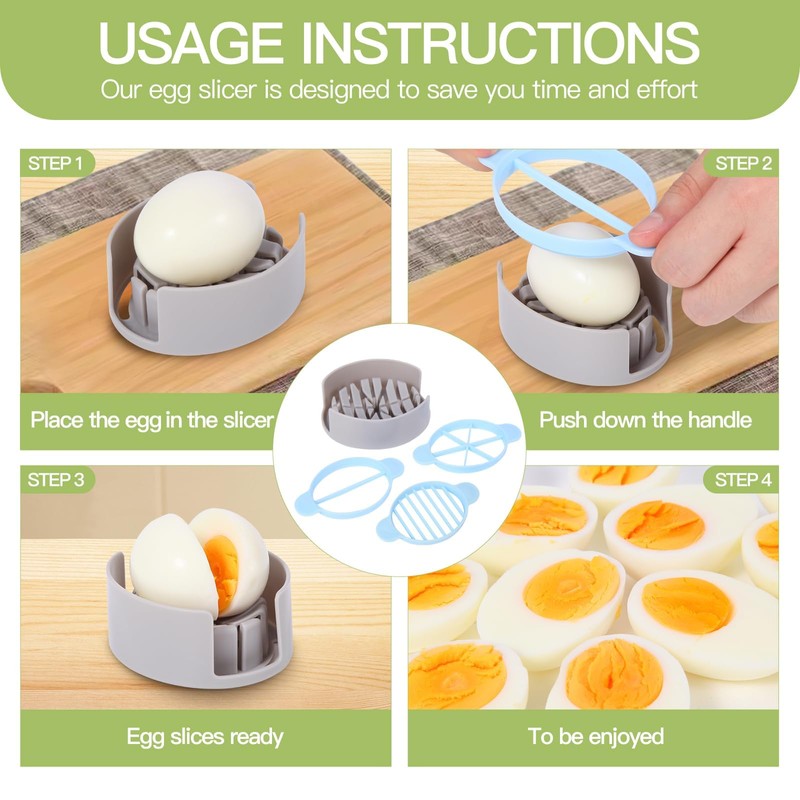 USAGE INSTRUCTIONS

Our egg slicer is designed to save you time and effort

STEP 1

Place the egg in the slicer

STEP 2

Push down the handle

STEP 3

Egg slices ready

STEP 4

To be enjoyed