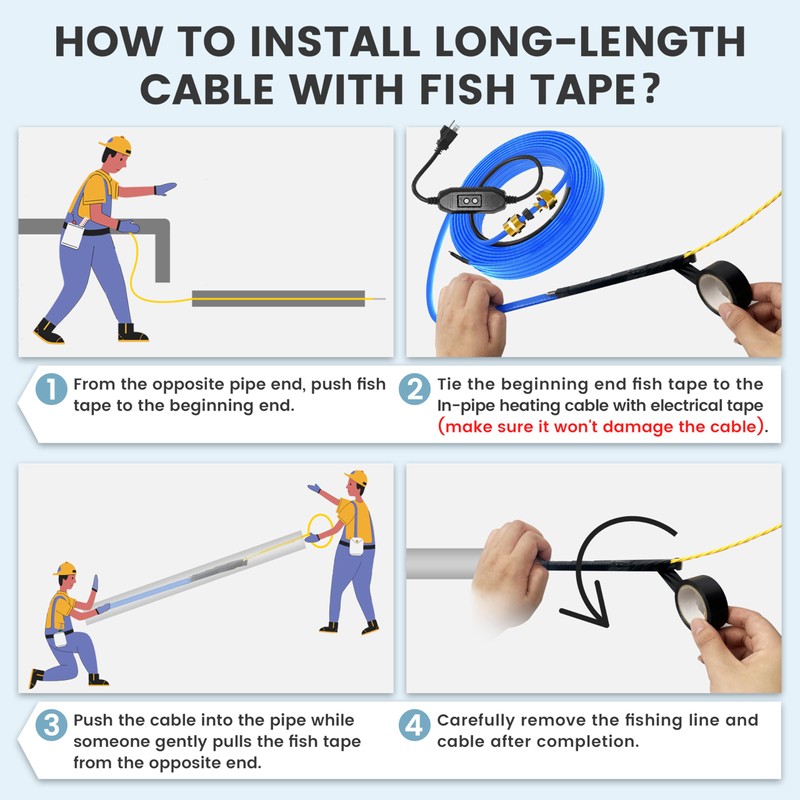 HOW TO INSTALL LONG-LENGTH CABLE WITH FISH TAPE?

1 From the opposite pipe end, push fish tape to the beginning end.

2 Tie the beginning end fish tape to the In-pipe heating cable with electrical tape (make sure it won't damage the cable).

3 Push the cable into the pipe while someone gently pulls the fish tape from the opposite end.

4 Carefully remove the fishing line and cable after completion.