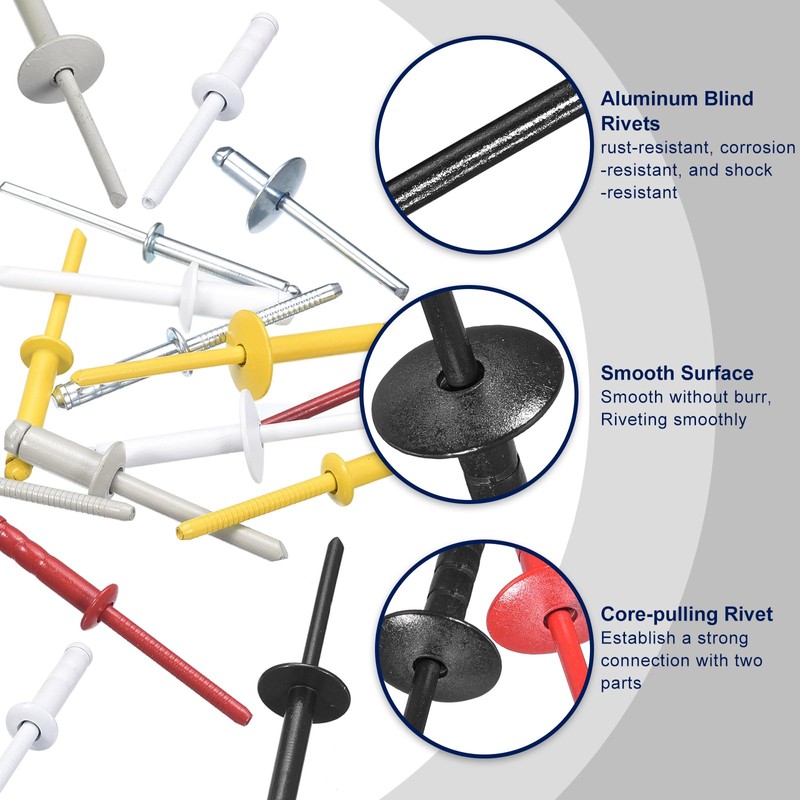 Aluminum Blind Rivets
rust-resistant, corrosion -resistant, and shock -resistant

Smooth Surface
Smooth without burr, Riveting smoothly

Core-pulling Rivet
Establish a strong connection with two parts