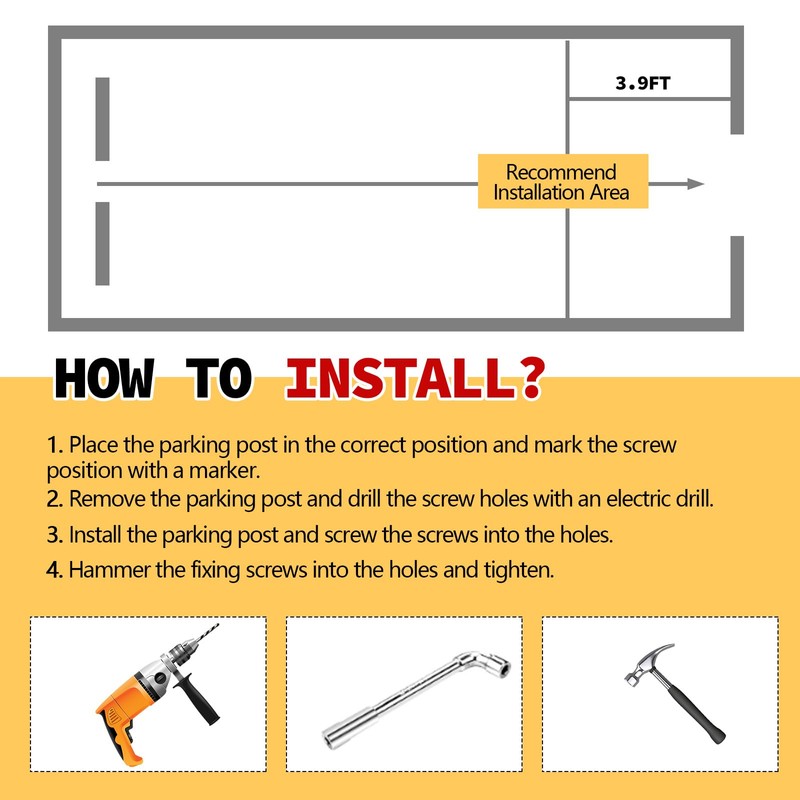 3.9FT

Recommend Installation Area

HOW TO INSTALL?

1. Place the parking post in the correct position and mark the screw position with a marker.
2. Remove the parking post and drill the screw holes with an electric drill.
3. Install the parking post and screw the screws into the holes.
4. Hammer the fixing screws into the holes and tighten.