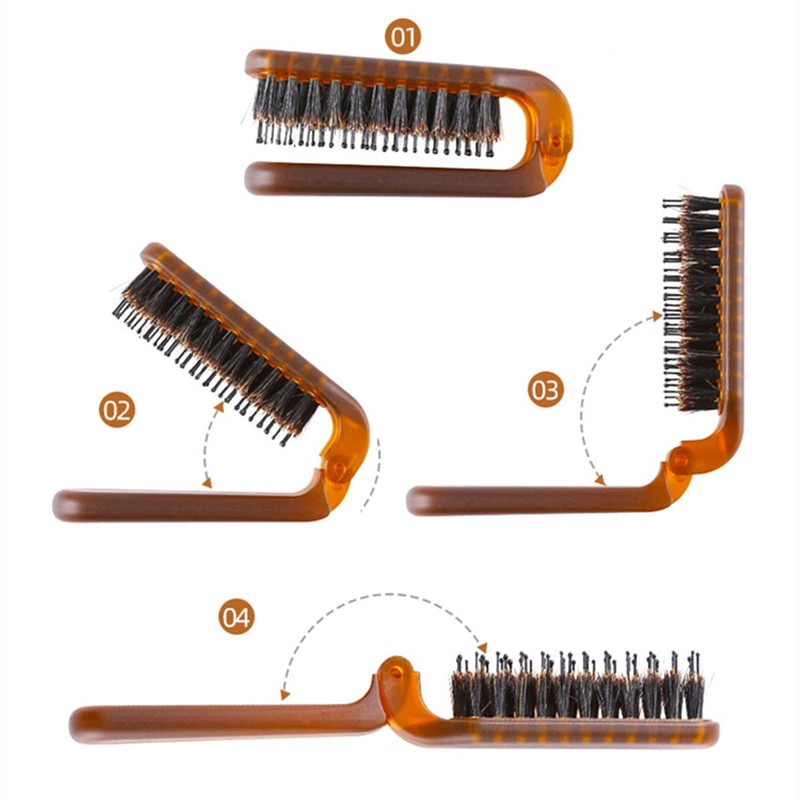 01

02

03

04