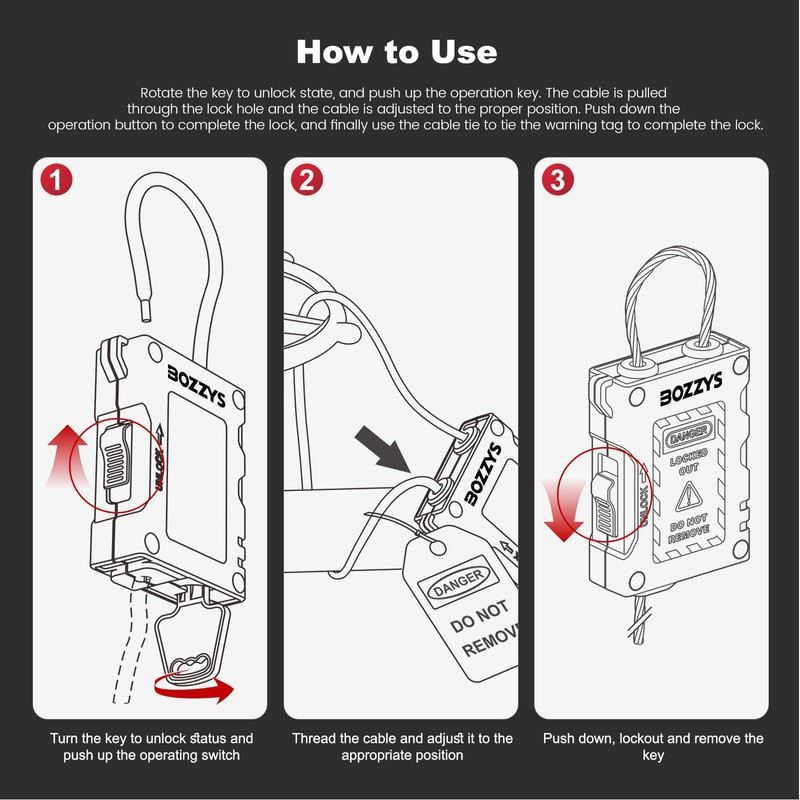 How to Use

Rotate the key to unlock state, and push up the operation key. The cable is pulled through the lock hole and the cable is adjusted to the proper position. Push down the operation button to complete the lock, and finally use the cable tie to tie the warning tag to complete the lock.

1

BOZZYS

UNLOCK

Turn the key to unlock status and push up the operating switch

2

BOZZYS

DANGER

DO NOT REMOV

Thread the cable and adjust it to the appropriate position

3

BOZZYS

DANGER

LOCKED OUT

DO NOT REMOVE

UNLOCK

Push down, lockout and remove the key