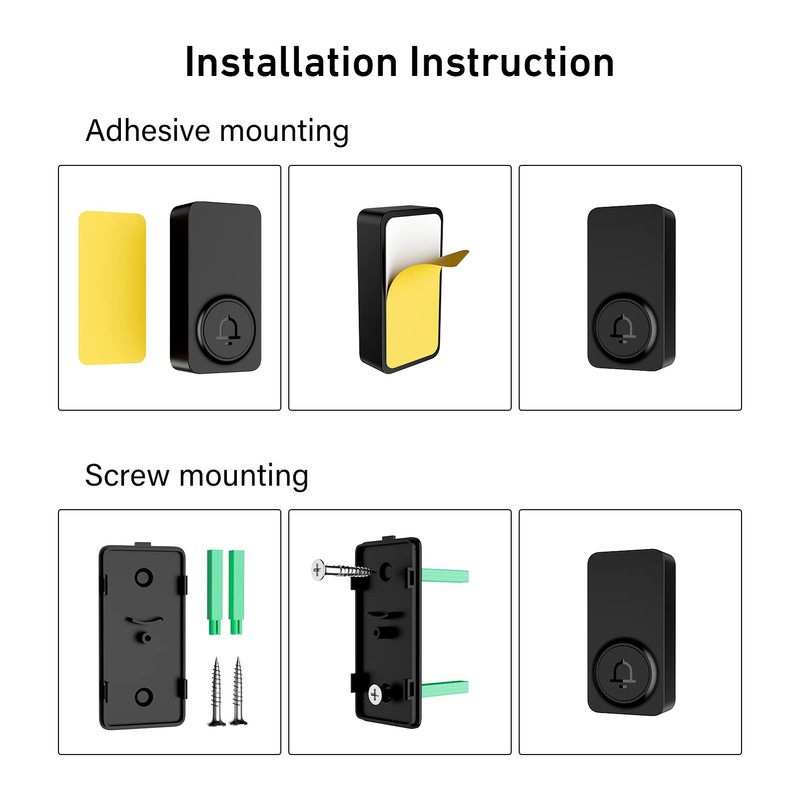 Installation Instruction

Adhesive mounting

Screw mounting