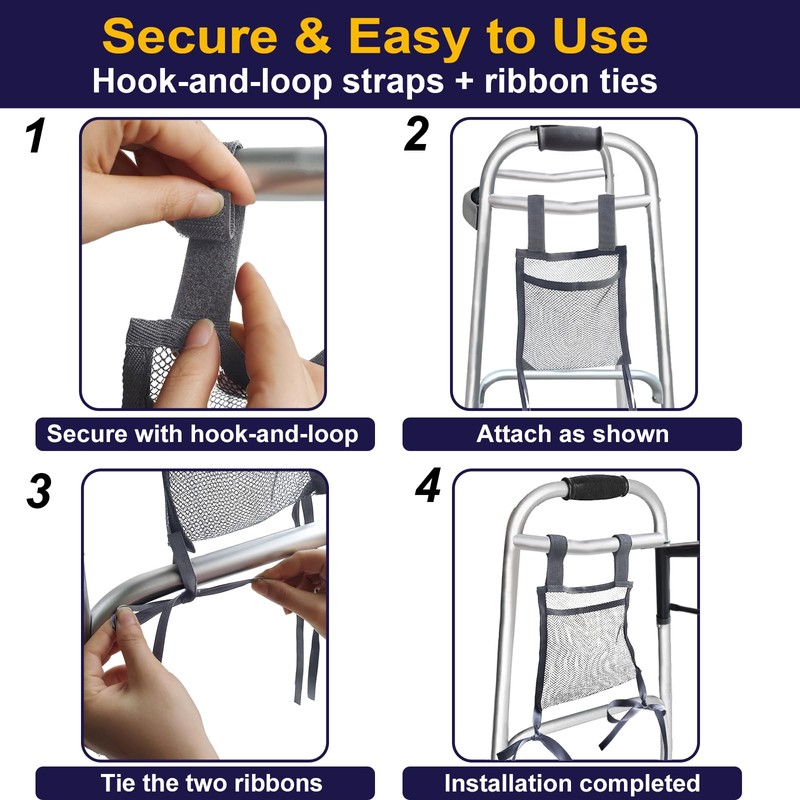 Secure & Easy to Use
Hook-and-loop straps + ribbon ties

1

Secure with hook-and-loop

2

Attach as shown

3

Tie the two ribbons

4

Installation completed