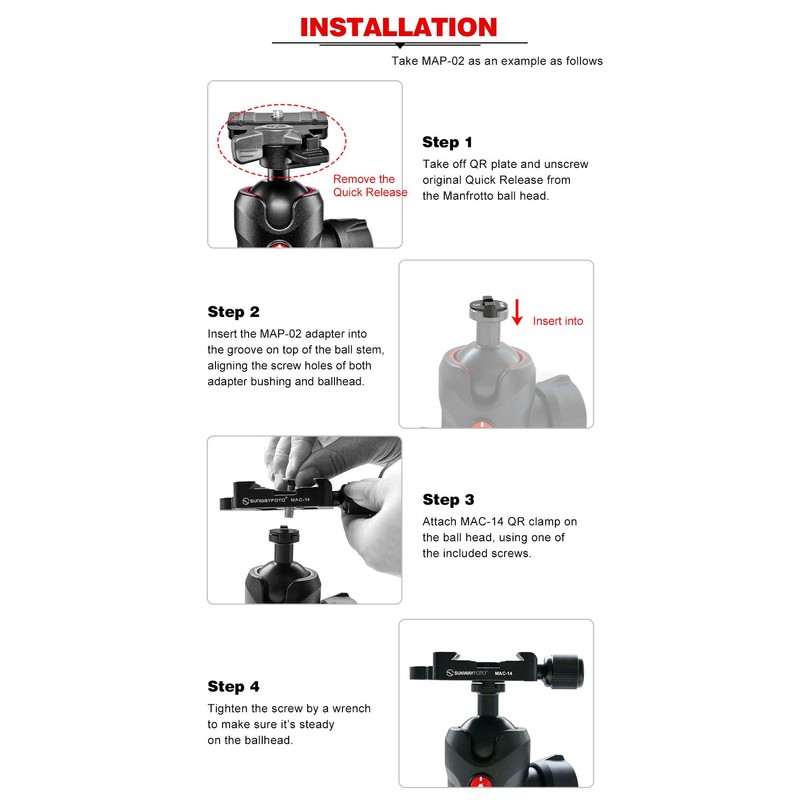 INSTALLATION

Take MAP-02 as an example as follows

Remove the Quick Release

Step 1

Take off QR plate and unscrew original Quick Release from the Manfrotto ball head.

Step 2

Insert the MAP-02 adapter into the groove on top of the ball stem, aligning the screw holes of both adapter bushing and ballhead.

Insert into

SUNWAYFOTO MAC-14

Step 3

Attach MAC-14 QR clamp on the ball head, using one of the included screws.

Step 4

Tighten the screw by a wrench to make sure it's steady on the ballhead.

SUNWAYFOTO MAC-14