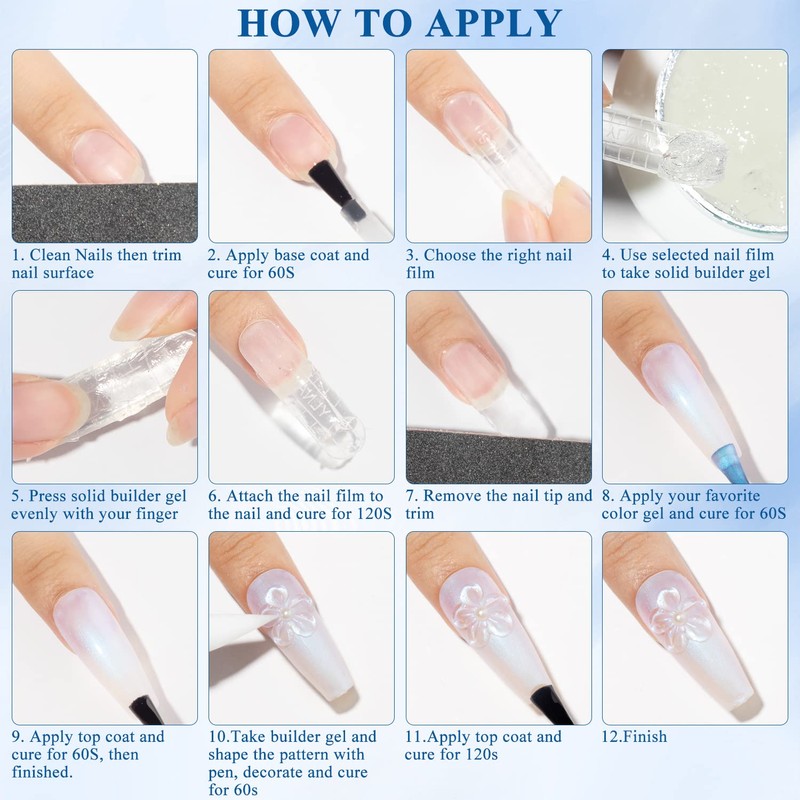 HOW TO APPLY

1. Clean Nails then trim nail surface

2. Apply base coat and cure for 60S

3. Choose the right nail film

4. Use selected nail film to take solid builder gel

5. Press solid builder gel evenly with your finger

6. Attach the nail film to the nail and cure for 120S

7. Remove the nail tip and trim

8. Apply your favorite color gel and cure for 60S

9. Apply top coat and cure for 60S, then finished.

10.Take builder gel and shape the pattern with pen, decorate and cure for 60s

11.Apply top coat and cure for 120s

12.Finish