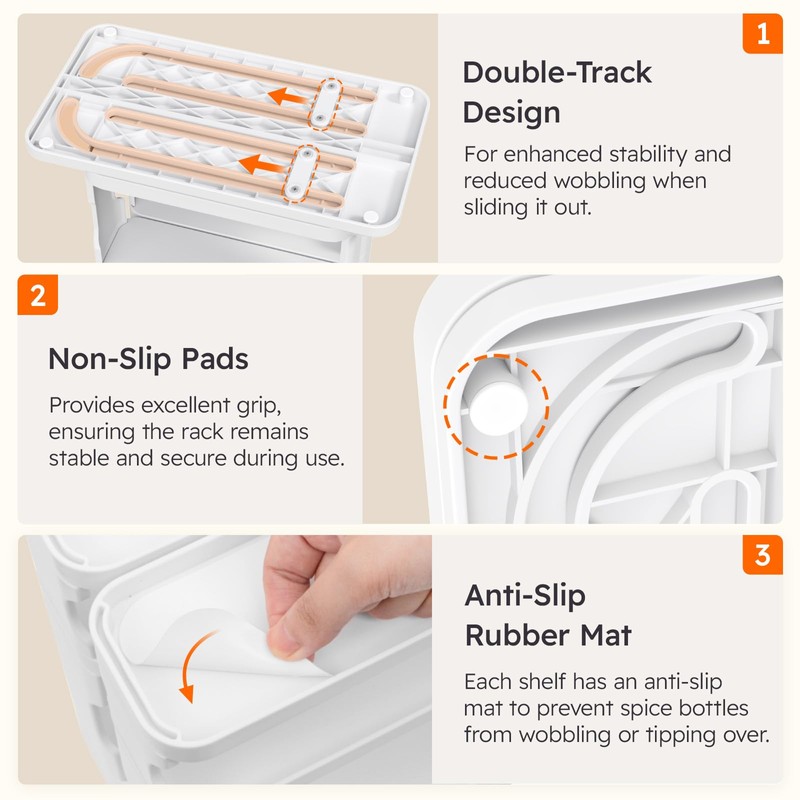 1

Double-Track Design

For enhanced stability and reduced wobbling when sliding it out.

2

Non-Slip Pads

Provides excellent grip, ensuring the rack remains stable and secure during use.

3

Anti-Slip Rubber Mat

Each shelf has an anti-slip mat to prevent spice bottles from wobbling or tipping over.