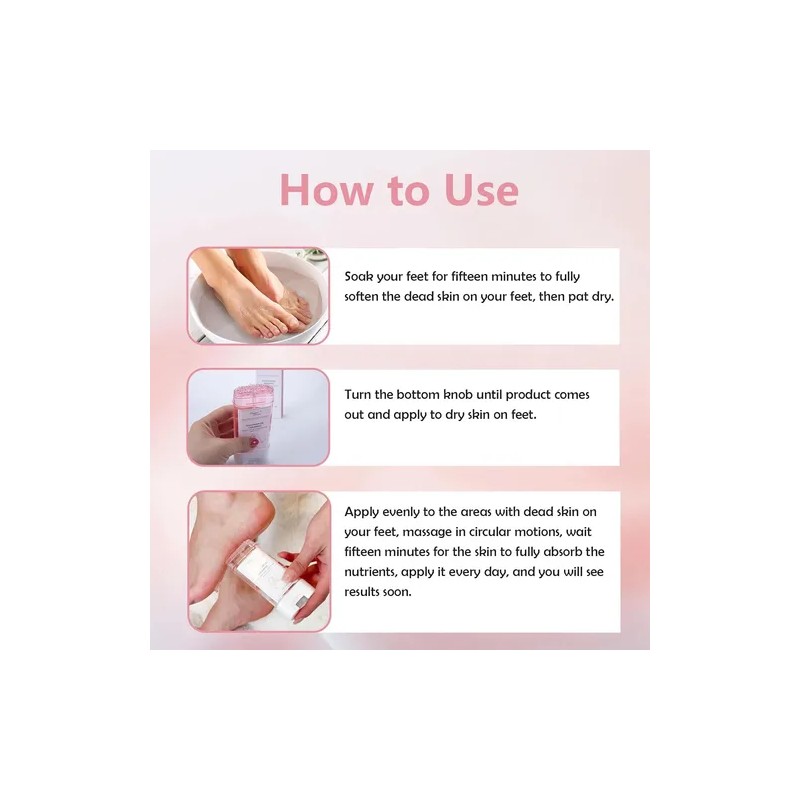 How to Use

Soak your feet for fifteen minutes to fully soften the dead skin on your feet, then pat dry.

Turn the bottom knob until product comes out and apply to dry skin on feet.

Apply evenly to the areas with dead skin on your feet, massage in circular motions, wait fifteen minutes for the skin to fully absorb the nutrients, apply it every day, and you will see results soon.