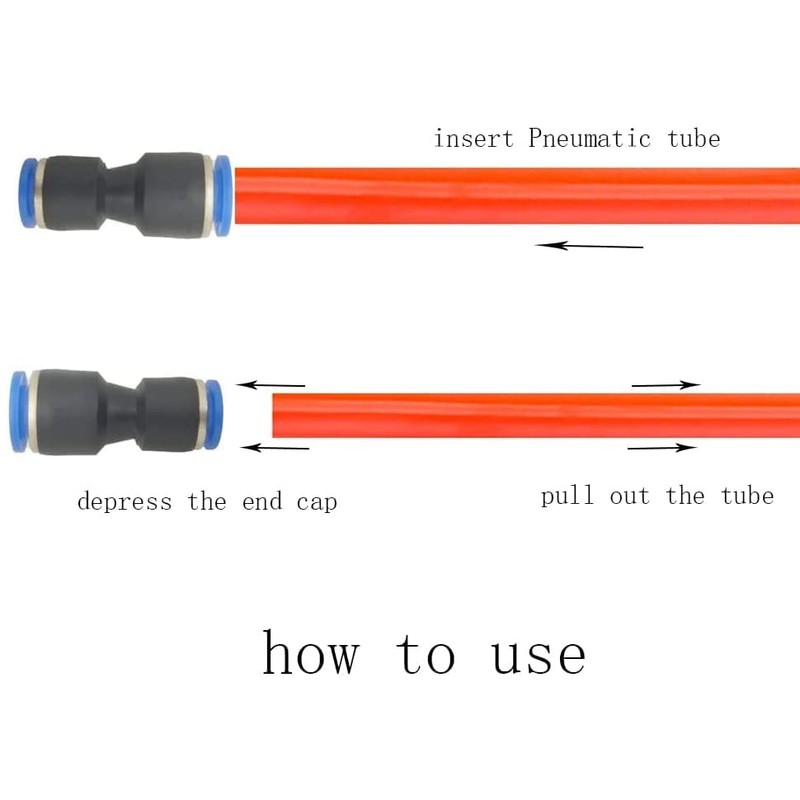 insert Pneumatic tube

depress the end cap

pull out the tube

how to use