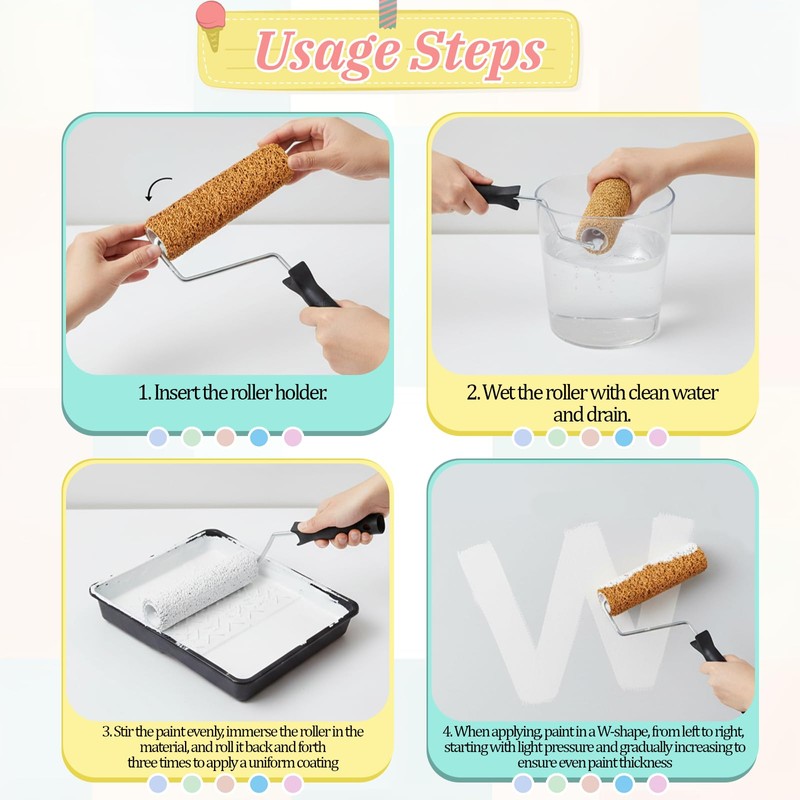 Usage Steps

1. Insert the roller holder.

2. Wet the roller with clean water and drain.

3. Stir the paint evenly, immerse the roller in the material, and roll it back and forth three times to apply a uniform coating

4. When applying, paint in a W-shape, from left to right, starting with light pressure and gradually increasing to ensure even paint thickness