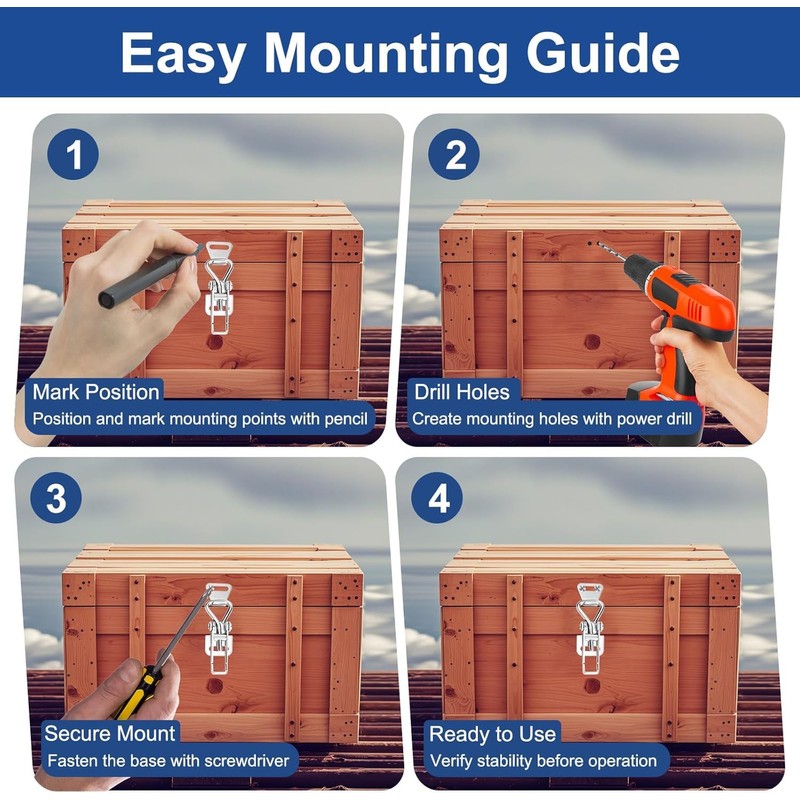 Easy Mounting Guide

1

Mark Position

Position and mark mounting points with pencil

2

Drill Holes

Create mounting holes with power drill

3

Secure Mount

Fasten the base with screwdriver

4

Ready to Use

Verify stability before operation