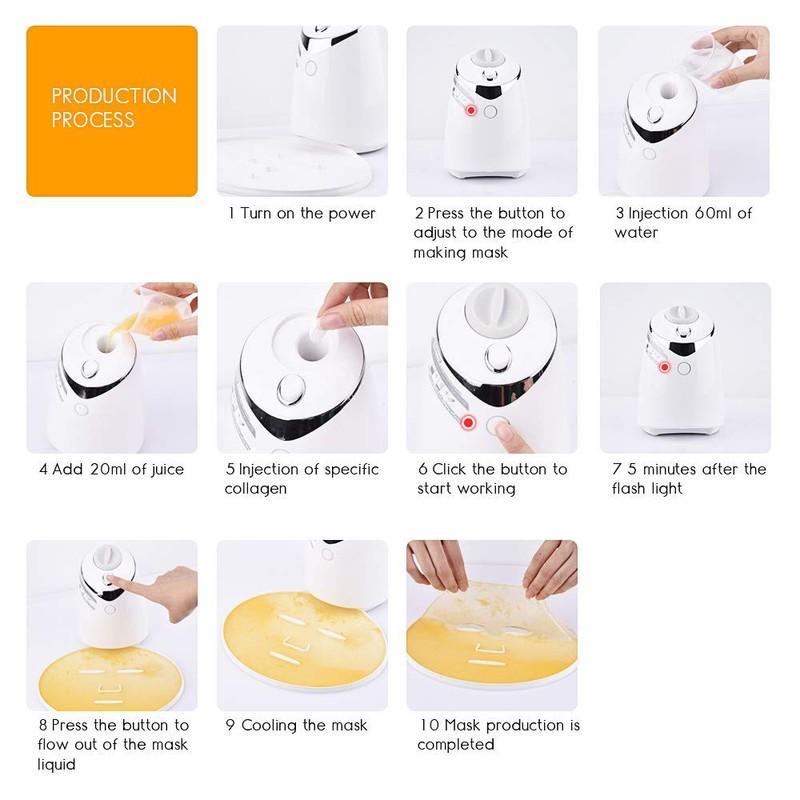 PRODUCTION PROCESS

1 Turn on the power

2 Press the button to adjust to the mode of making mask

3 Injection 60ml of water

4 Add 20ml of juice

5 Injection of specific collagen

6 Click the button to start working

7 5 minutes after the flash light

8 Press the button to flow out of the mask liquid

9 Cooling the mask

10 Mask production is completed