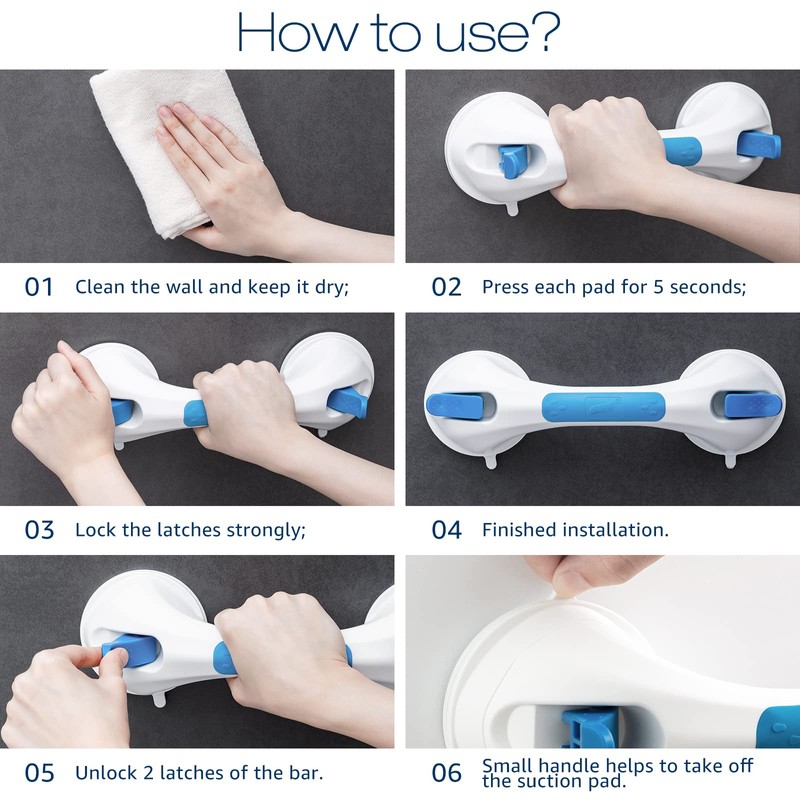 How to use?

01 Clean the wall and keep it dry;

02 Press each pad for 5 seconds;

03 Lock the latches strongly;

04 Finished installation.

05 Unlock 2 latches of the bar.

06 Small handle helps to take off the suction pad.