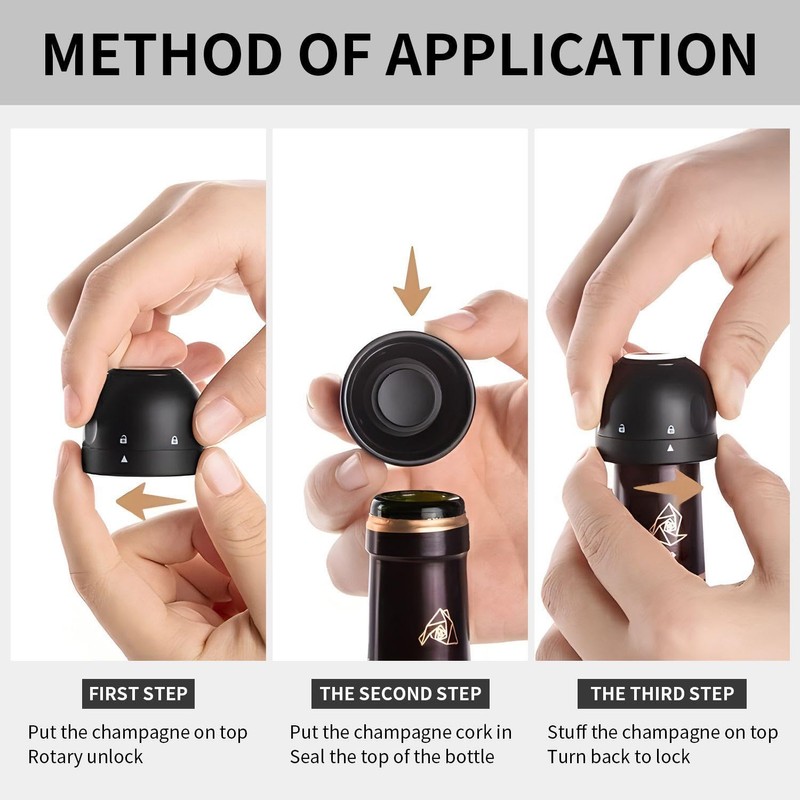 METHOD OF APPLICATION

FIRST STEP

Put the champagne on top
Rotary unlock

THE SECOND STEP

Put the champagne cork in
Seal the top of the bottle

THE THIRD STEP

Stuff the champagne on top
Turn back to lock