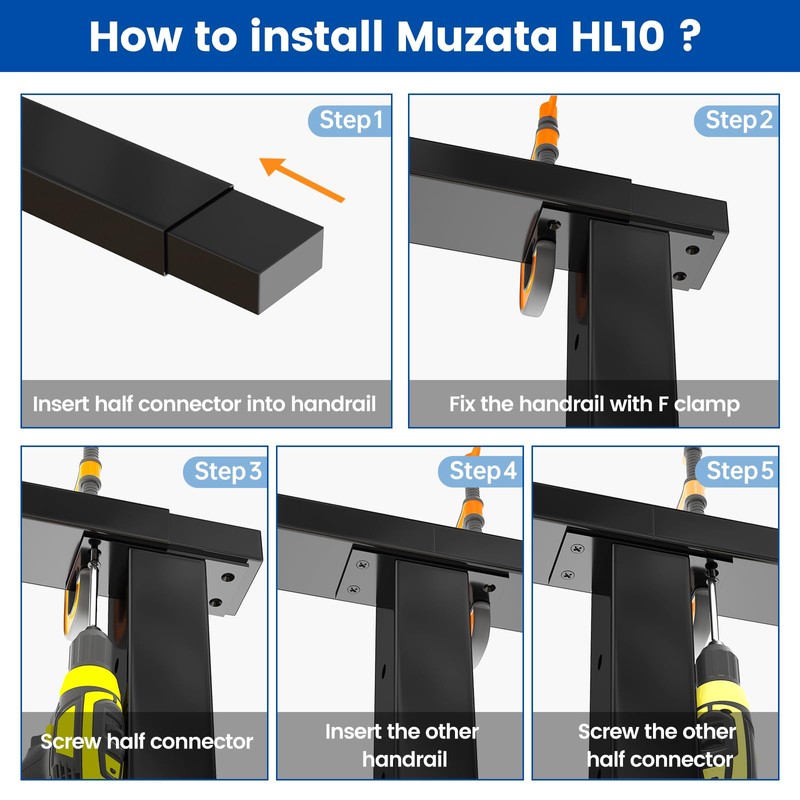 How to install Muzata HL10 ?

Step1

Insert half connector into handrail

Step2

Fix the handrail with F clamp

Step3

Screw half connector

Step4

Insert the other handrail

Step5

Screw the other half connector