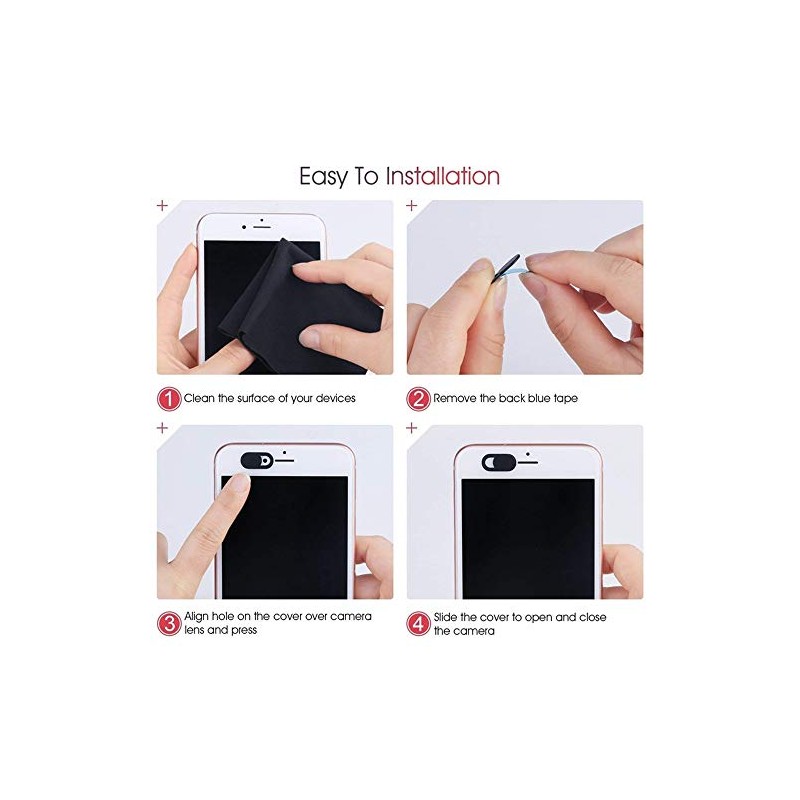 Easy To Installation

1 Clean the surface of your devices

2 Remove the back blue tape

3 Align hole on the cover over camera lens and press

4 Slide the cover to open and close the camera