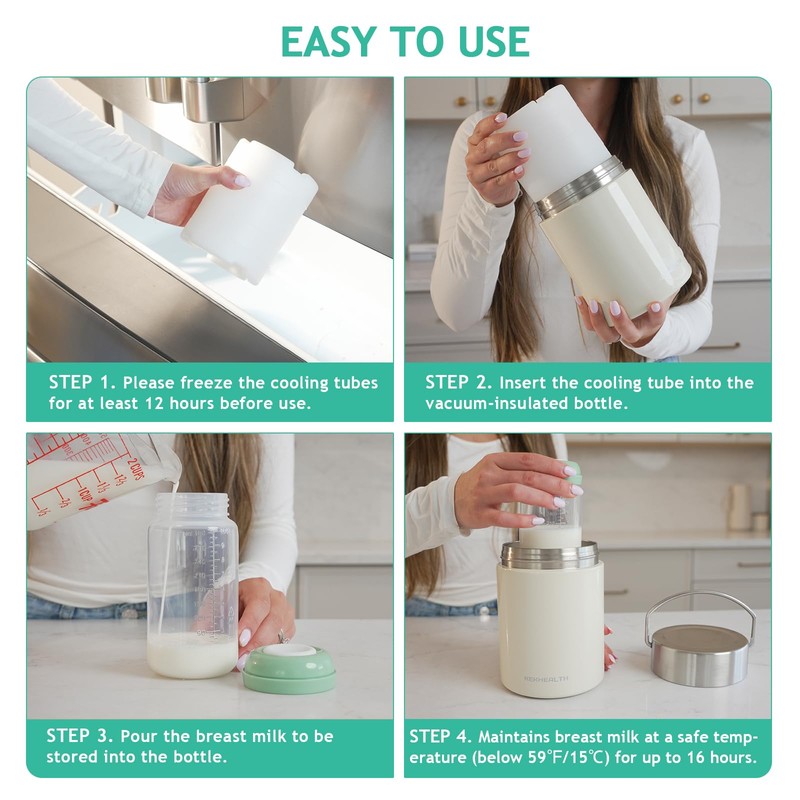 EASY TO USE

STEP 1. Please freeze the cooling tubes for at least 12 hours before use.

STEP 2. Insert the cooling tube into the vacuum-insulated bottle.

2 CUPS

STEP 3. Pour the breast milk to be stored into the bottle.

BEKHEALTH

STEP 4. Maintains breast milk at a safe temperature (below 59℉/15℃) for up to 16 hours.