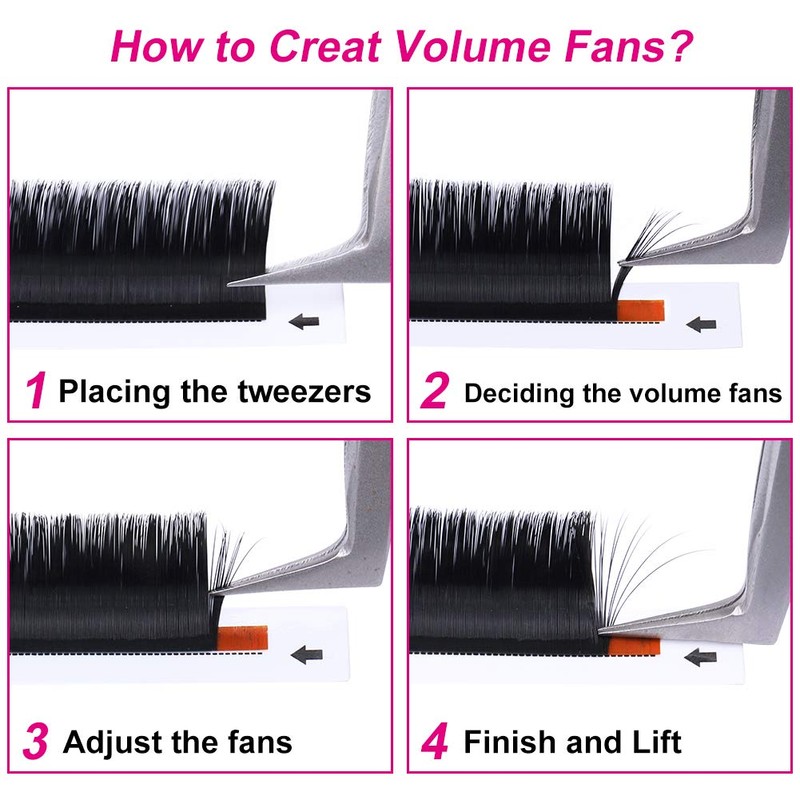 How to Creat Volume Fans?

1 Placing the tweezers

2 Deciding the volume fans

3 Adjust the fans

4 Finish and Lift