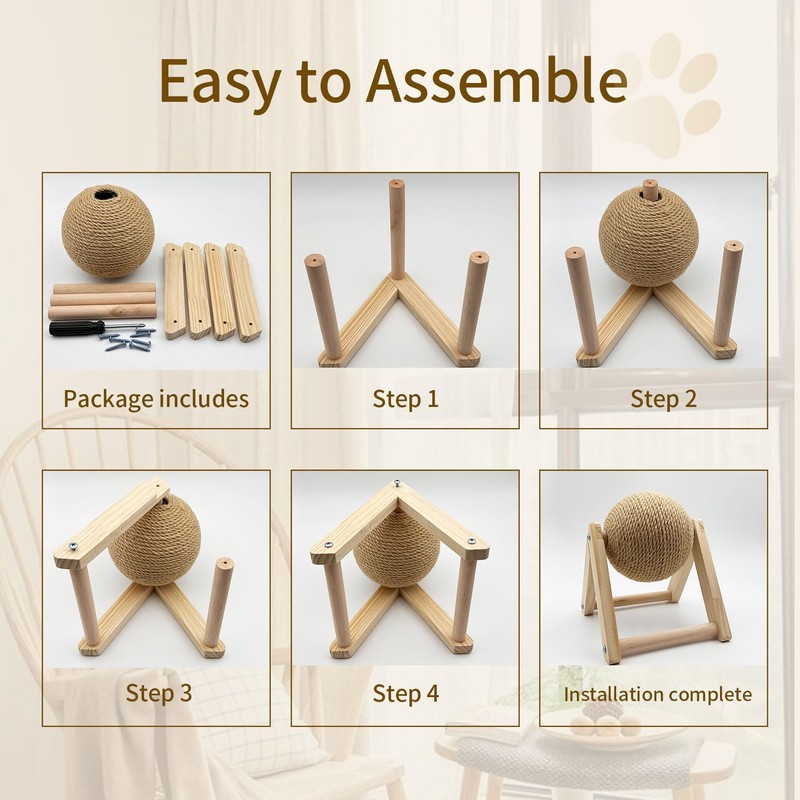 Easy to Assemble

Package includes

Step 1

Step 2

Step 3

Step 4

Installation complete