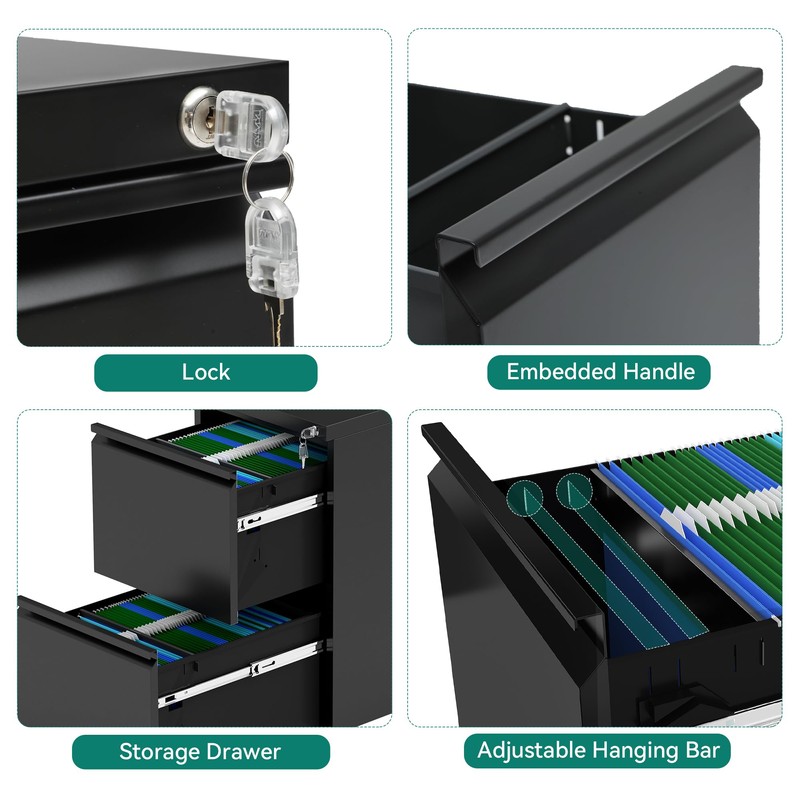 Lock

Embedded Handle

Storage Drawer

Adjustable Hanging Bar