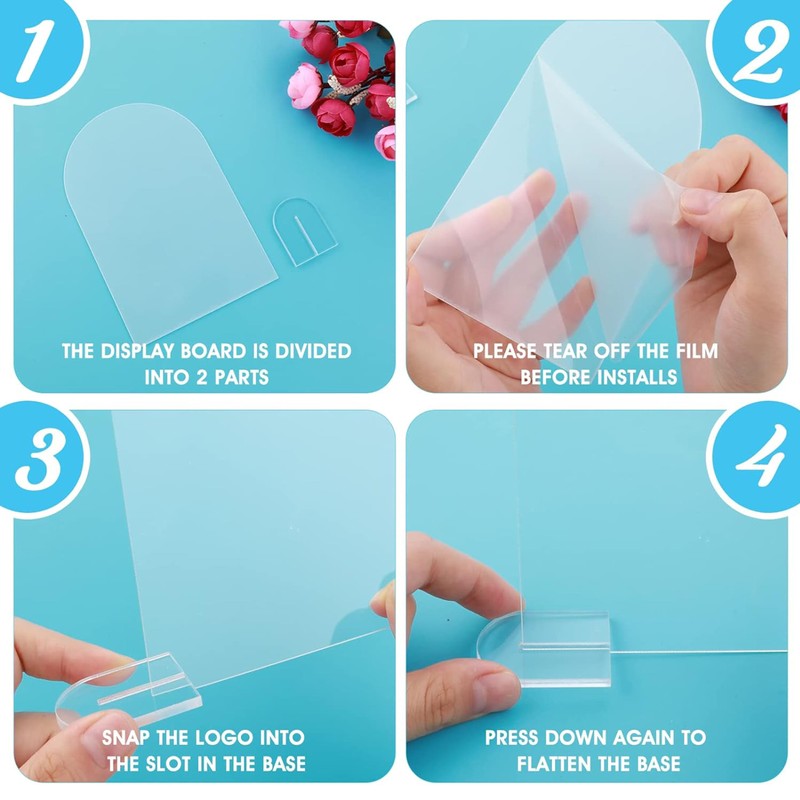 1

THE DISPLAY BOARD IS DIVIDED INTO 2 PARTS

2

PLEASE TEAR OFF THE FILM BEFORE INSTALLS

3

SNAP THE LOGO INTO THE SLOT IN THE BASE

4

PRESS DOWN AGAIN TO FLATTEN THE BASE