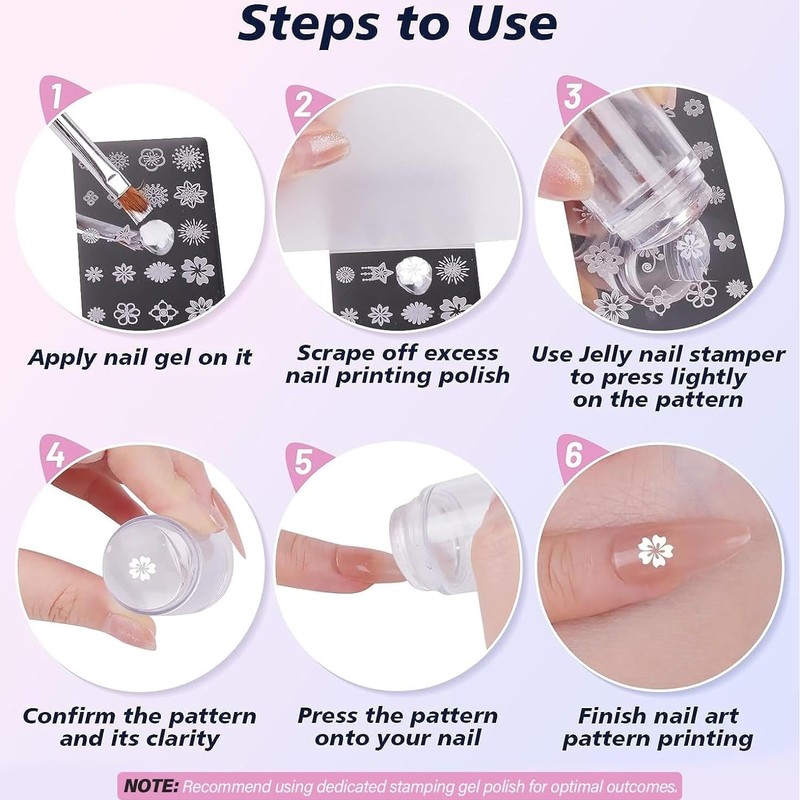 Steps to Use

1
Apply nail gel on it

2
Scrape off excess nail printing polish

3
Use Jelly nail stamper to press lightly on the pattern

4
Confirm the pattern and its clarity

5
Press the pattern onto your nail

6
Finish nail art pattern printing

NOTE: Recommend using dedicated stamping gel polish for optimal outcomes.