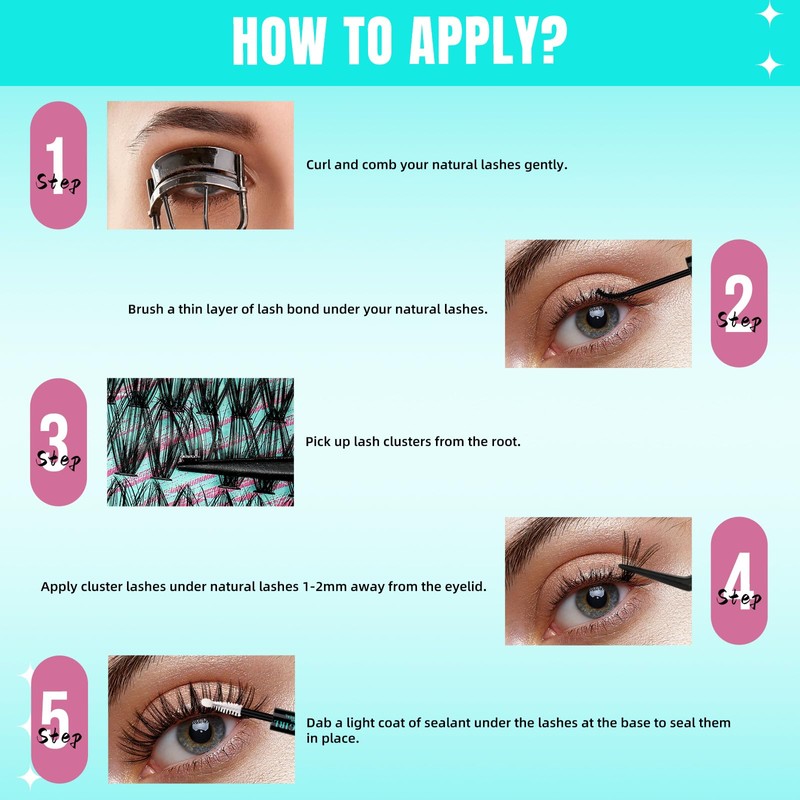 HOW TO APPLY?

1 Step

Curl and comb your natural lashes gently.

Brush a thin layer of lash bond under your natural lashes.

2 Step

3 Step

Pick up lash clusters from the root.

Apply cluster lashes under natural lashes 1-2mm away from the eyelid.

4 Step

5 Step

Dab a light coat of sealant under the lashes at the base to seal them in place.