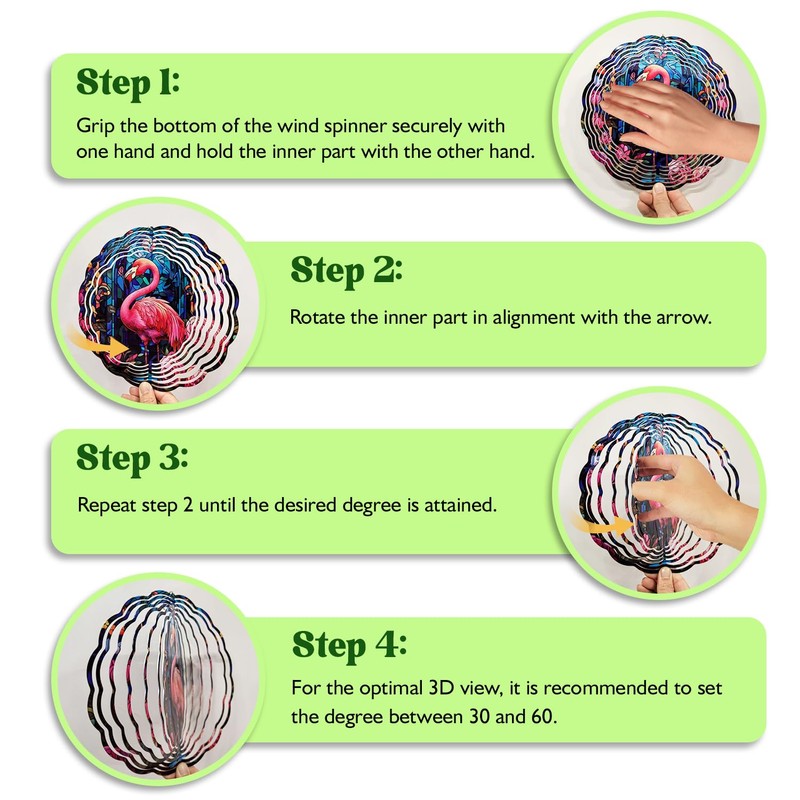 Step 1:
Grip the bottom of the wind spinner securely with one hand and hold the inner part with the other hand.

Step 2:
Rotate the inner part in alignment with the arrow.

Step 3:
Repeat step 2 until the desired degree is attained.

Step 4:
For the optimal 3D view, it is recommended to set the degree between 30 and 60.