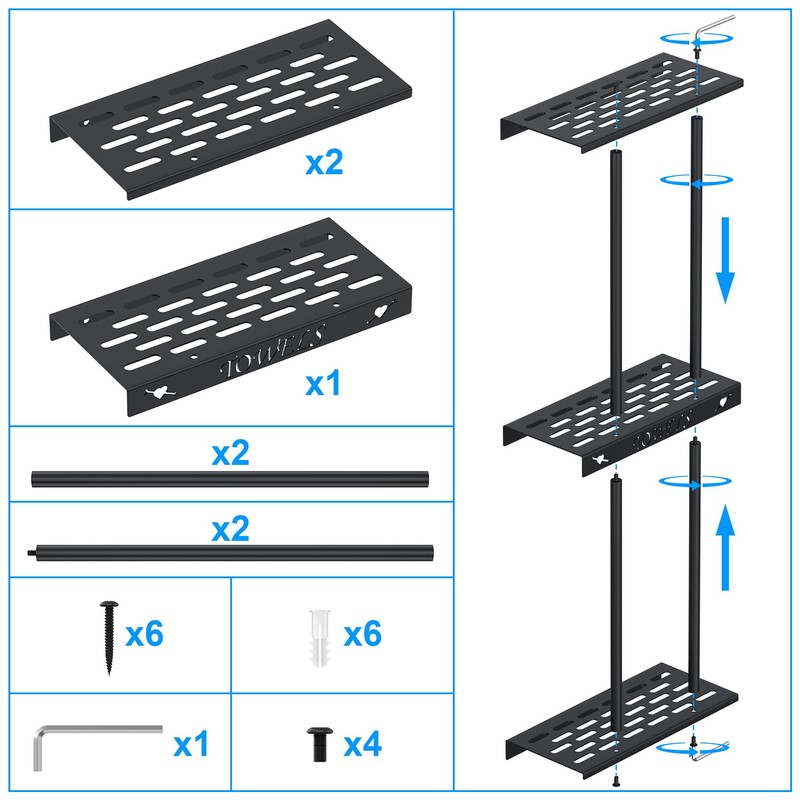 x2

TOWELS

x1

x2

x2

x6

x6

x1

x4

TOWELS