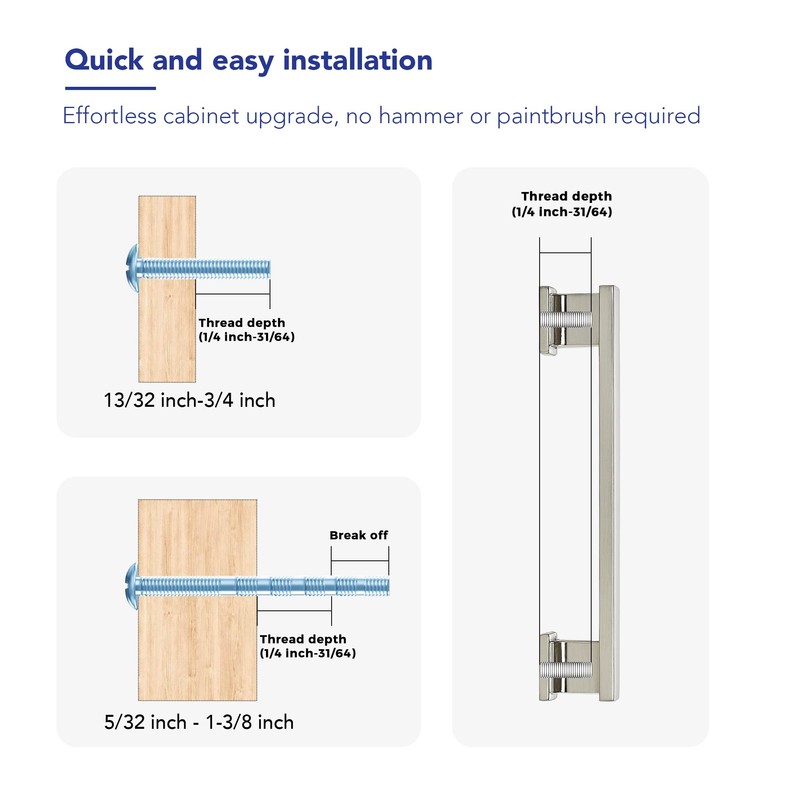 Quick and easy installation

Effortless cabinet upgrade, no hammer or paintbrush required

Thread depth
(1/4 inch-31/64)

13/32 inch-3/4 inch

Break off

Thread depth
(1/4 inch-31/64)

5/32 inch - 1-3/8 inch

Thread depth
(1/4 inch-31/64)