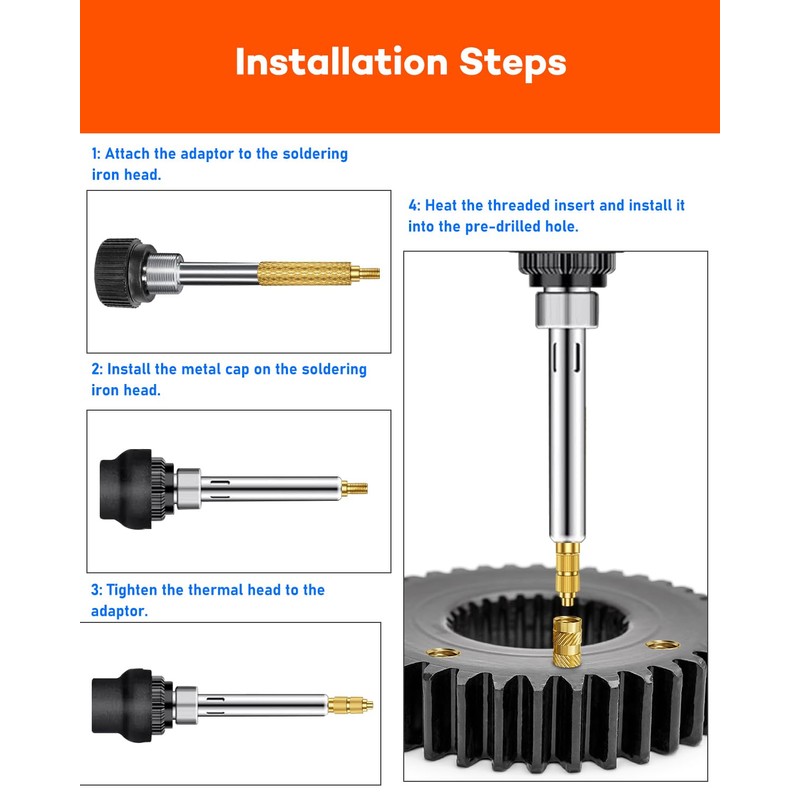 Installation Steps

1: Attach the adaptor to the soldering iron head.

2: Install the metal cap on the soldering iron head.

3: Tighten the thermal head to the adaptor.

4: Heat the threaded insert and install it into the pre-drilled hole.