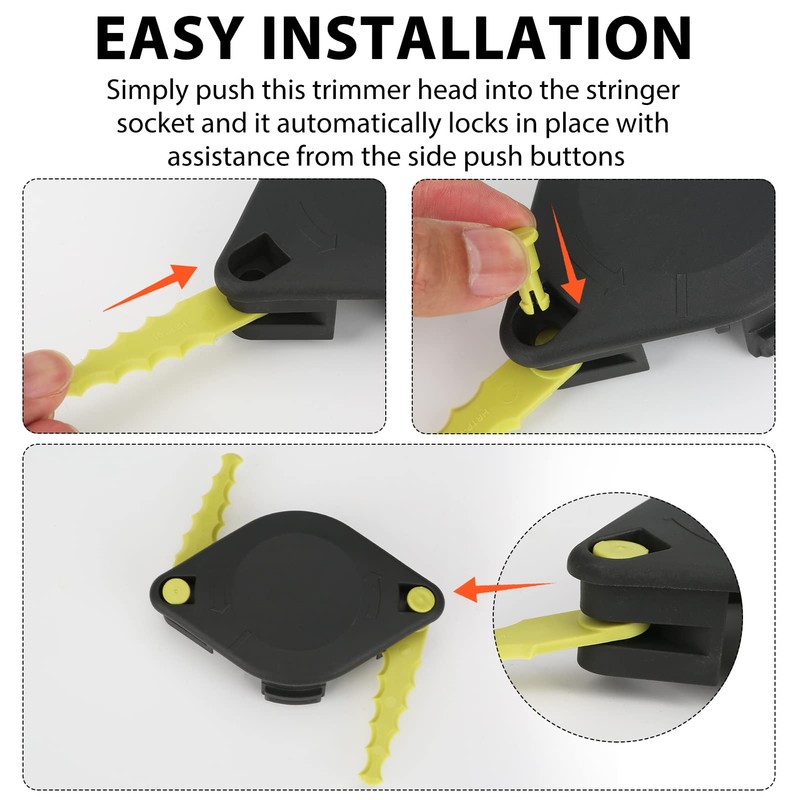 EASY INSTALLATION

Simply push this trimmer head into the stringer socket and it automatically locks in place with assistance from the side push buttons