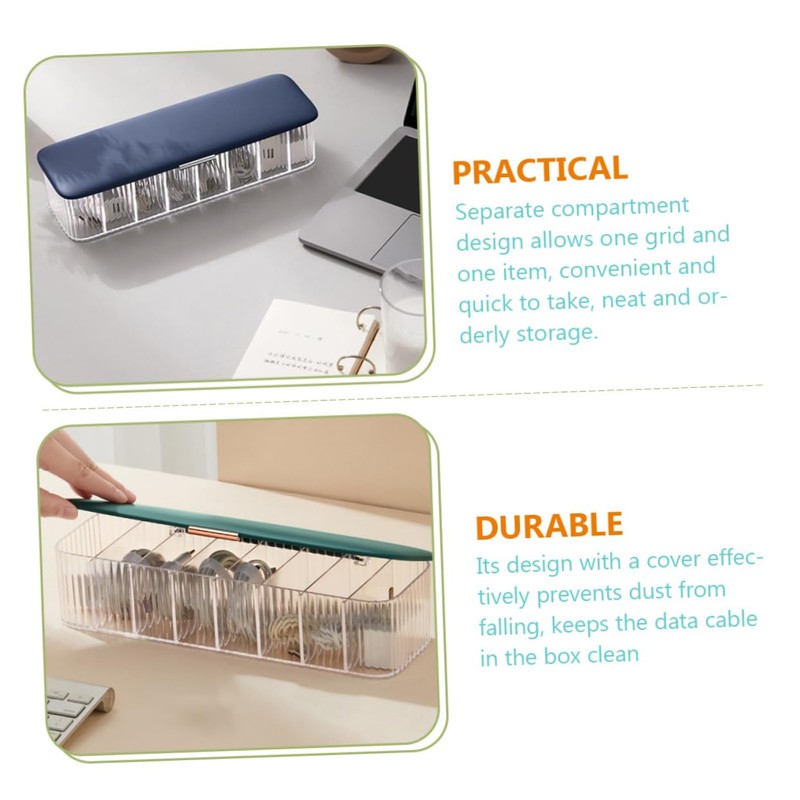 PRACTICAL
Separate compartment design allows one grid and one item, convenient and quick to take, neat and orderly storage.

DURABLE
Its design with a cover effectively prevents dust from falling, keeps the data cable in the box clean