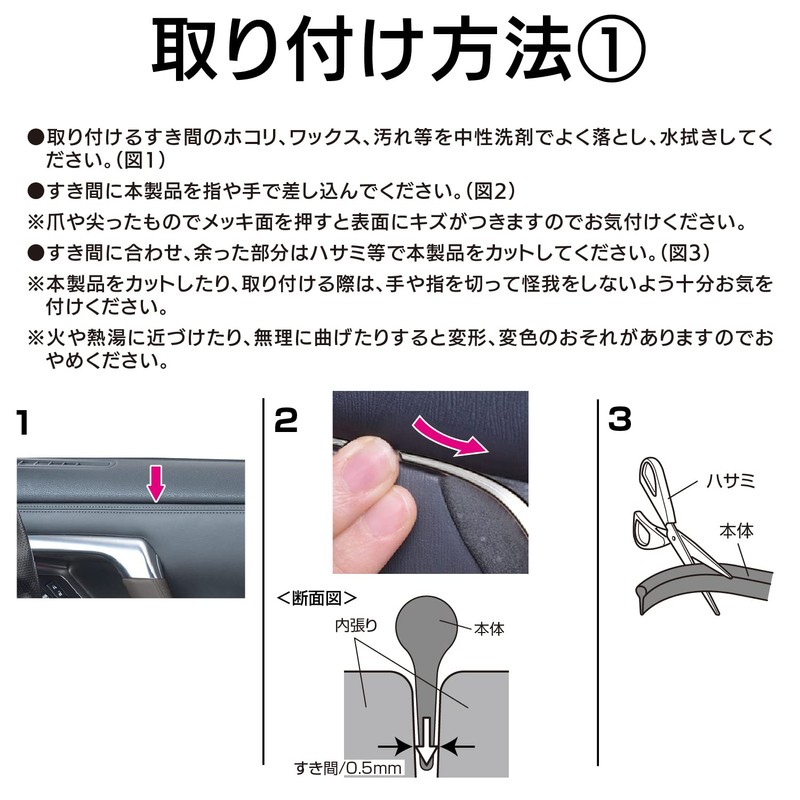 取り付け方法①

●取り付けるすき間のホコリ、ワックス、汚れ等を中性洗剤でよく落とし、水拭きしてください。(図1)
●すき間に本製品を指や手で差し込んでください。(図2)
※爪や尖ったものでメッキ面を押すと表面にキズがつきますのでお気付けください。
●すき間に合わせ、余った部分はハサミ等で本製品をカットしてください。(図3)
※本製品をカットしたり、取り付ける際は、手や指を切って怪我をしないよう十分お気を付けください。
※火や熱湯に近づけたり、無理に曲げたりすると変形、変色のおそれがありますのでおやめください。

1

2

<断面図>
内張り
本体
すき間/0.5mm

3

ハサミ
本体