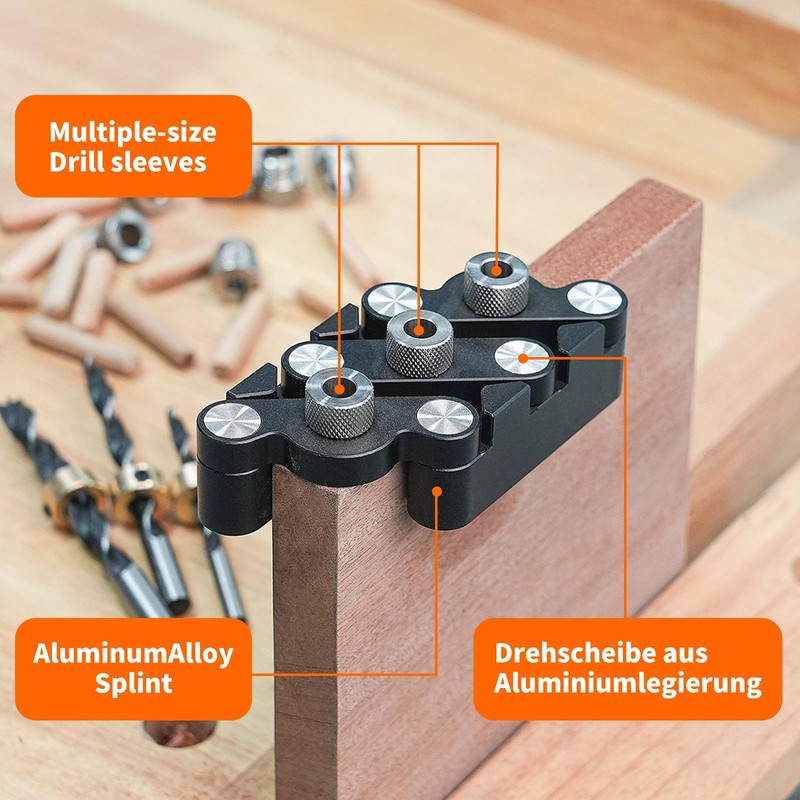 Multiple-size
Drill sleeves

AluminumAlloy
Splint

Drehscheibe aus
Aluminiumlegierung