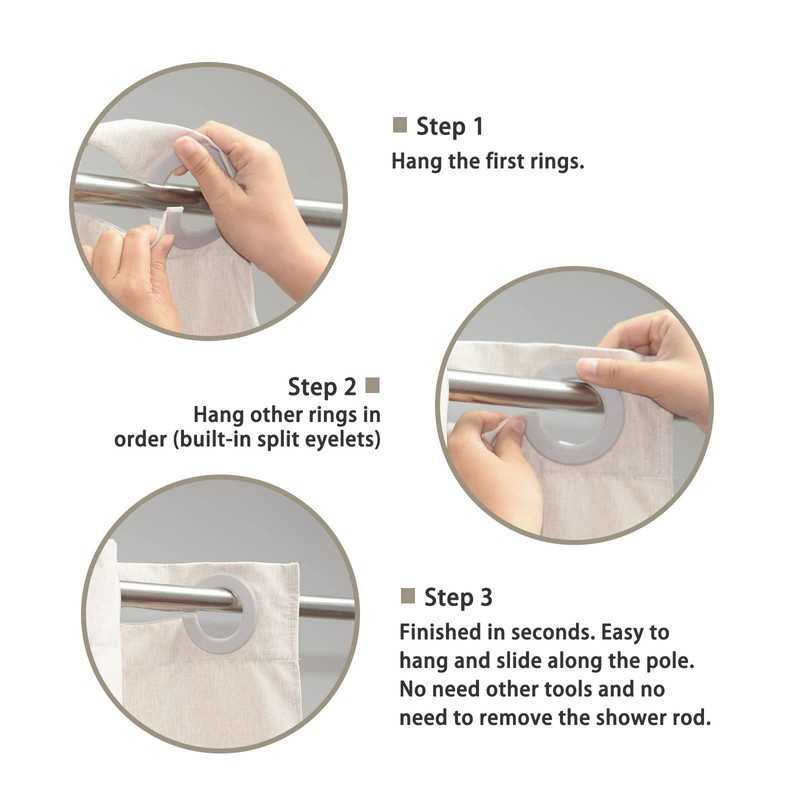 Step 1
Hang the first rings.

Step 2
Hang other rings in order (built-in split eyelets)

Step 3
Finished in seconds. Easy to hang and slide along the pole. No need other tools and no need to remove the shower rod.