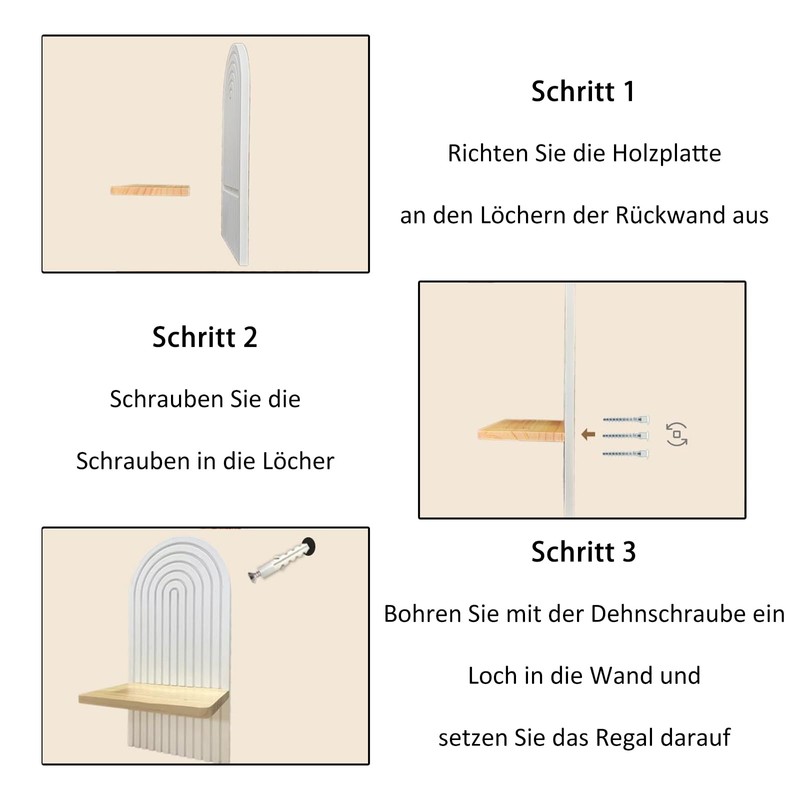 Schritt 1

Richten Sie die Holzplatte

an den Löchern der Rückwand aus

Schritt 2

Schrauben Sie die

Schrauben in die Löcher

Schritt 3

Bohren Sie mit der Dehnschraube ein

Loch in die Wand und

setzen Sie das Regal darauf