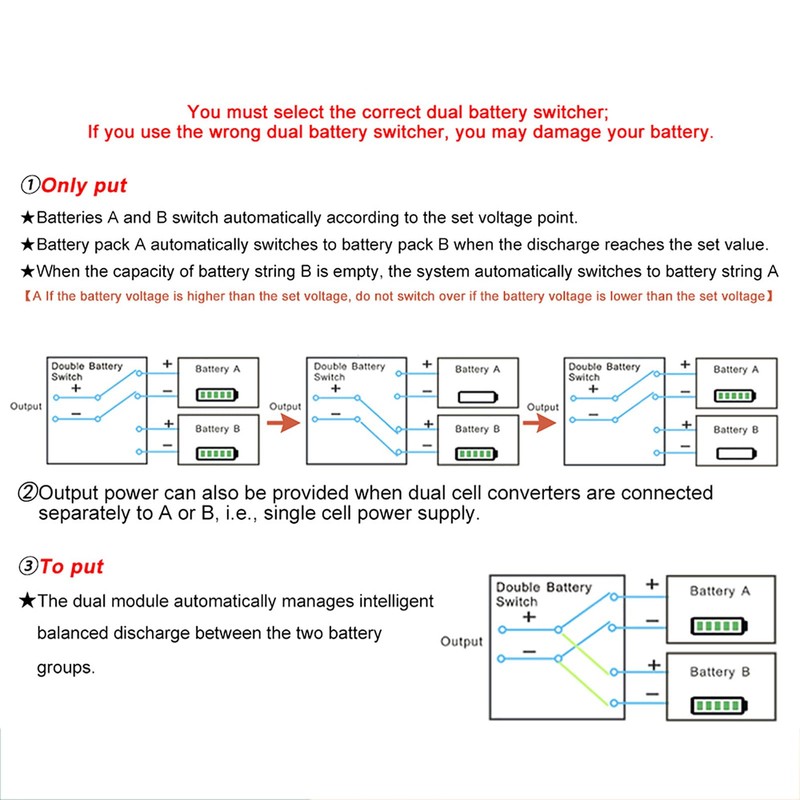 You must select the correct dual battery switcher;
If you use the wrong dual battery switcher, you may damage your battery.

①Only put

★Batteries A and B switch automatically according to the set voltage point.

★Battery pack A automatically switches to battery pack B when the discharge reaches the set value.

★When the capacity of battery string B is empty, the system automatically switches to battery string A

【A If the battery voltage is higher than the set voltage, do not switch over if the battery voltage is lower than the set voltage】

Double Battery Switch
+
−
Output
+
−
Battery A
+
−
Battery B

Double Battery Switch
+
−
Output
+
−
Battery A
+
−
Battery B

Double Battery Switch
+
−
Output
+
−
Battery A
+
−
Battery B

②Output power can also be provided when dual cell converters are connected separately to A or B, i.e., single cell power supply.

③To put

★The dual module automatically manages intelligent balanced discharge between the two battery groups.

Double Battery Switch
+
−
Output
+
−
Battery A
+
−
Battery B