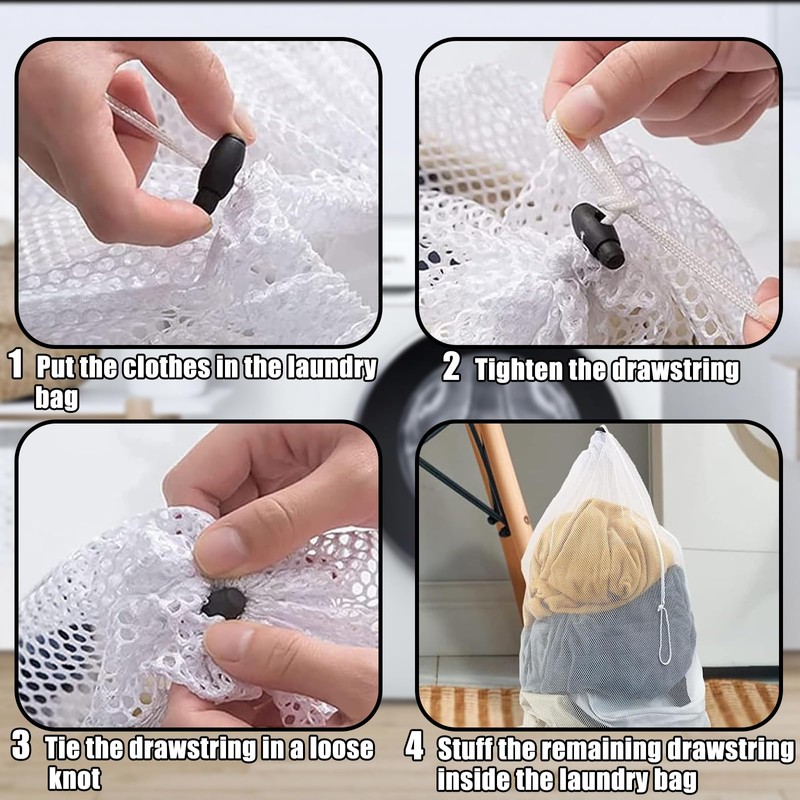 1 Put the clothes in the laundry bag

2 Tighten the drawstring

3 Tie the drawstring in a loose knot

4 Stuff the remaining drawstring inside the laundry bag