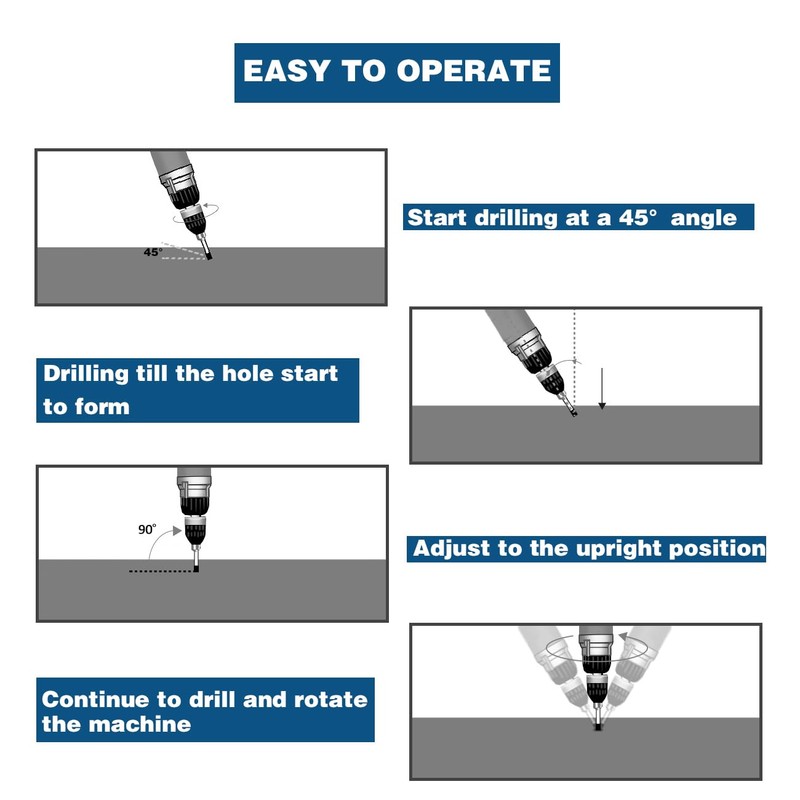 EASY TO OPERATE

45°

Start drilling at a 45° angle

Drilling till the hole start to form

90°

Adjust to the upright position

Continue to drill and rotate the machine