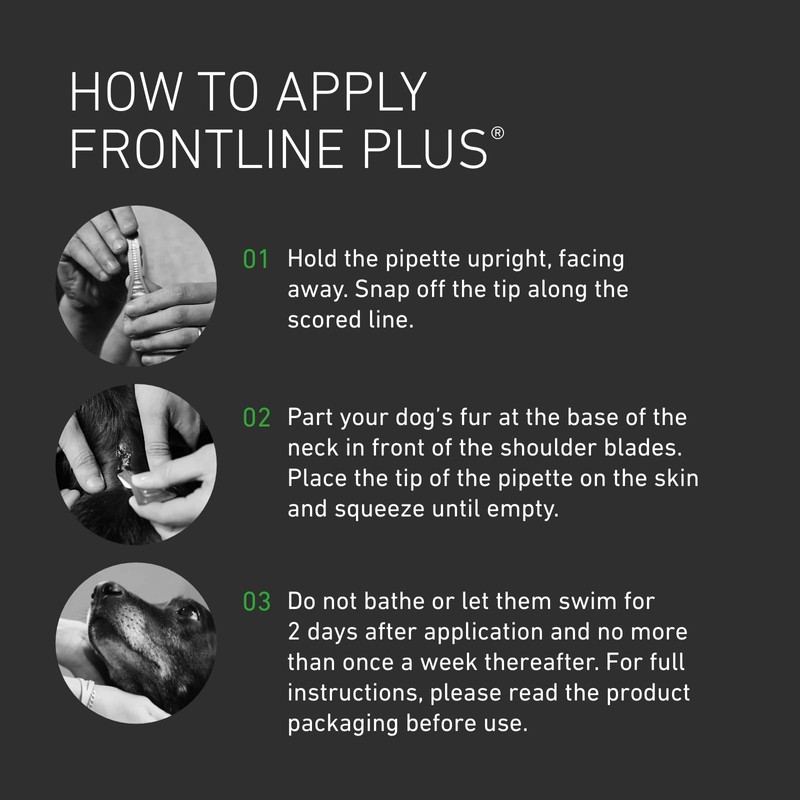 HOW TO APPLY FRONTLINE PLUS®

01 Hold the pipette upright, facing away. Snap off the tip along the scored line.

02 Part your dog's fur at the base of the neck in front of the shoulder blades. Place the tip of the pipette on the skin and squeeze until empty.

03 Do not bathe or let them swim for 2 days after application and no more than once a week thereafter. For full instructions, please read the product packaging before use.