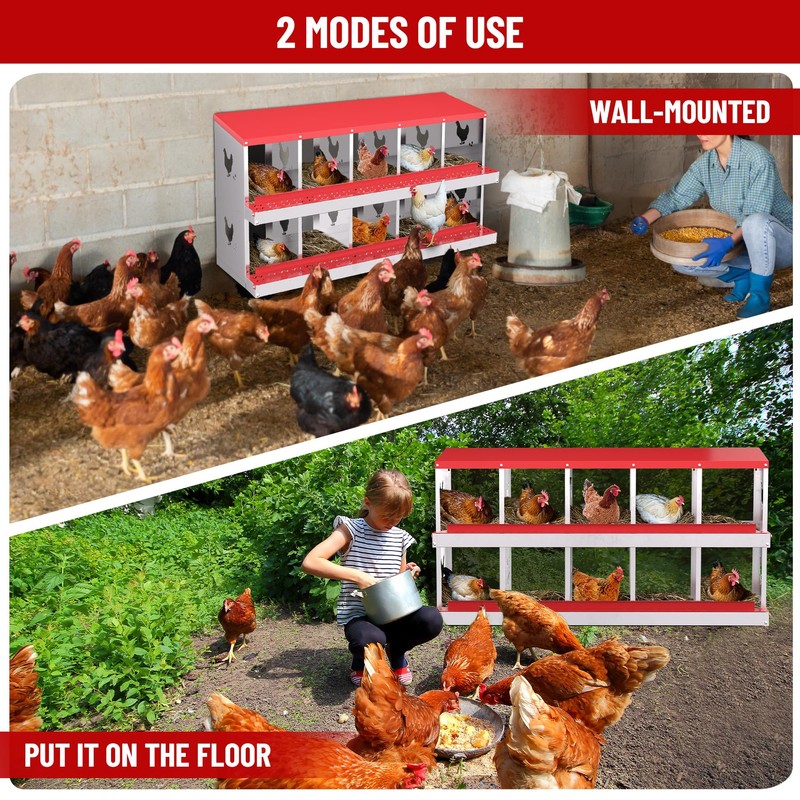 2 MODES OF USE

WALL-MOUNTED

PUT IT ON THE FLOOR