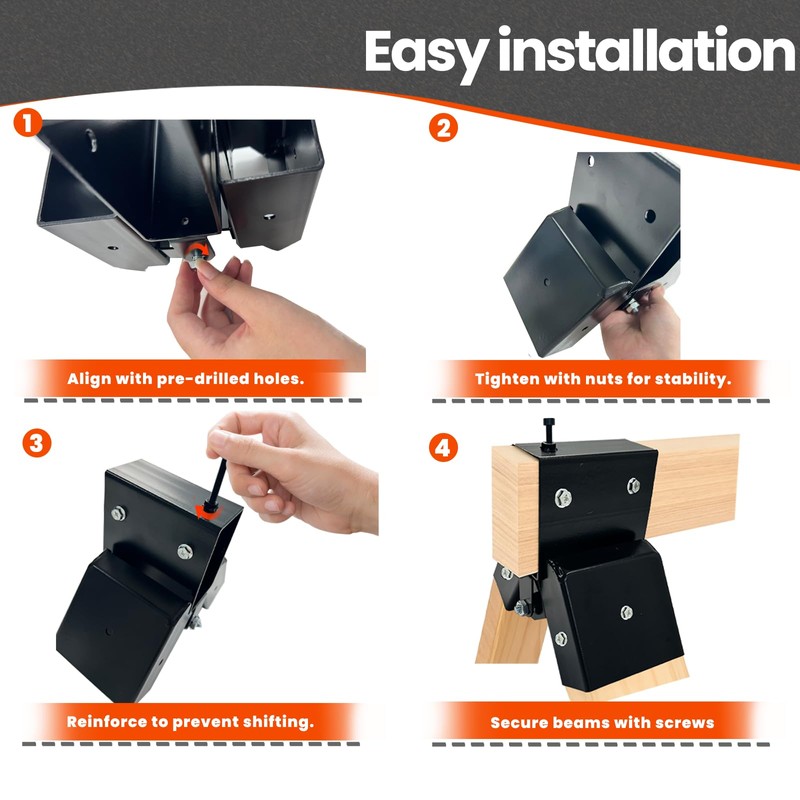 Easy installation

1

Align with pre-drilled holes.

2

Tighten with nuts for stability.

3

Reinforce to prevent shifting.

4

Secure beams with screws