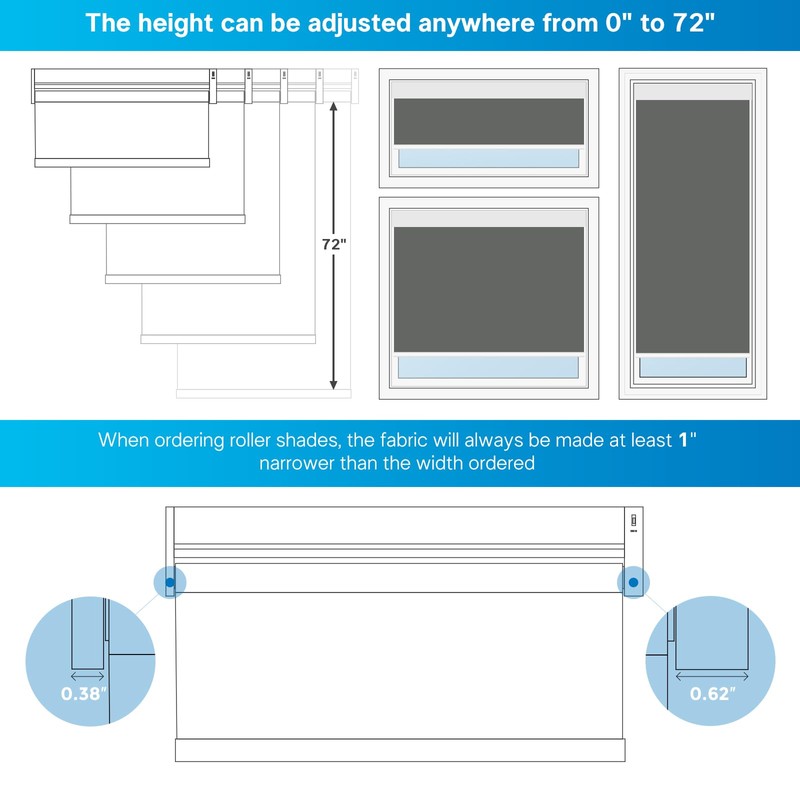 The height can be adjusted anywhere from 0" to 72"

72"

When ordering roller shades, the fabric will always be made at least 1" narrower than the width ordered

0.38"

0.62"