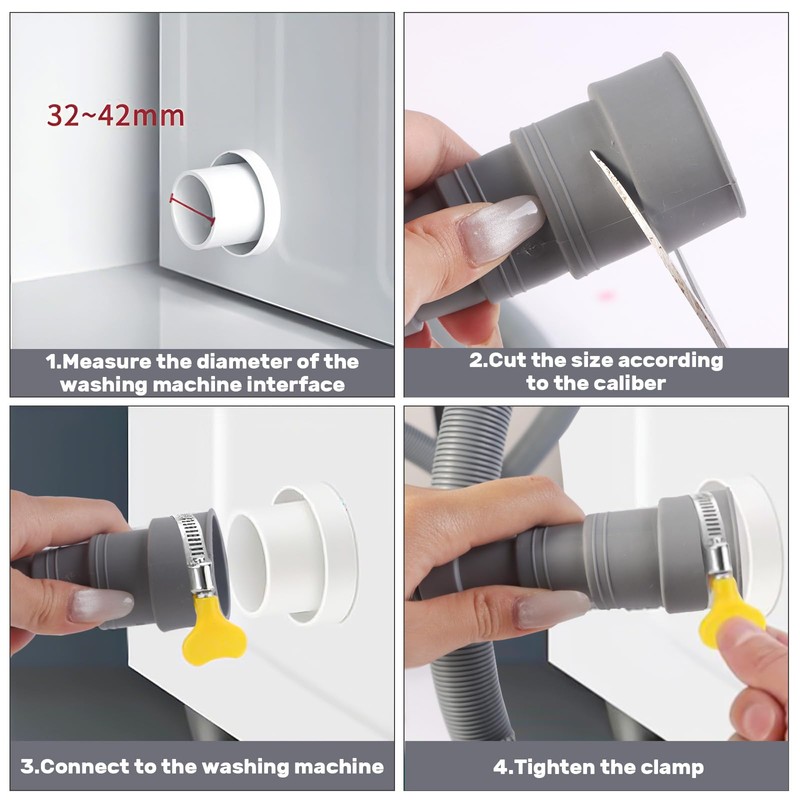 32~42mm

1.Measure the diameter of the washing machine interface

2.Cut the size according to the caliber

3.Connect to the washing machine

4.Tighten the clamp