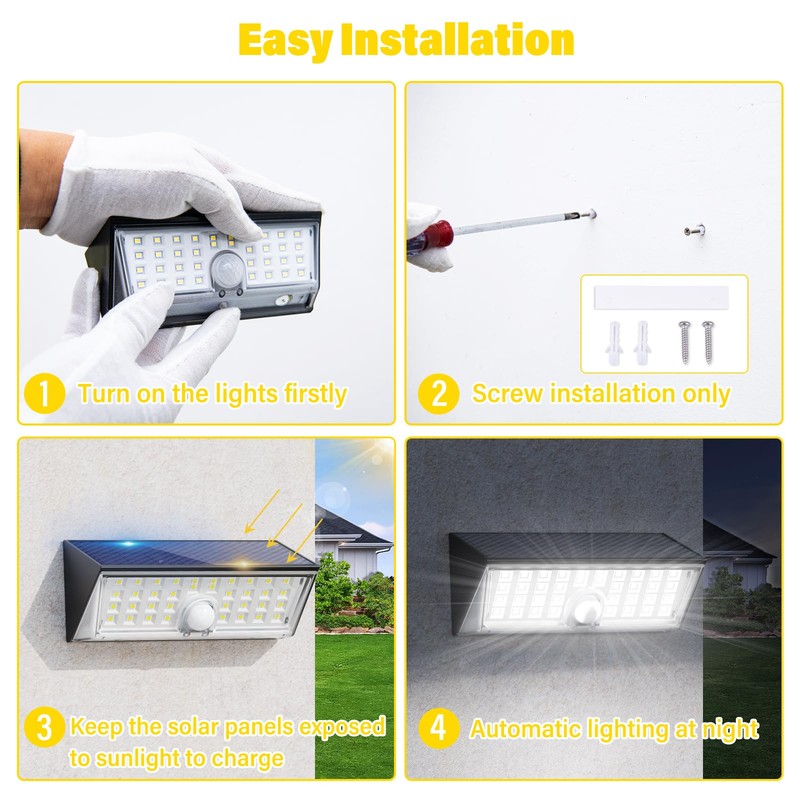 Easy Installation

1 Turn on the lights firstly

2 Screw installation only

3 Keep the solar panels exposed to sunlight to charge

4 Automatic lighting at night