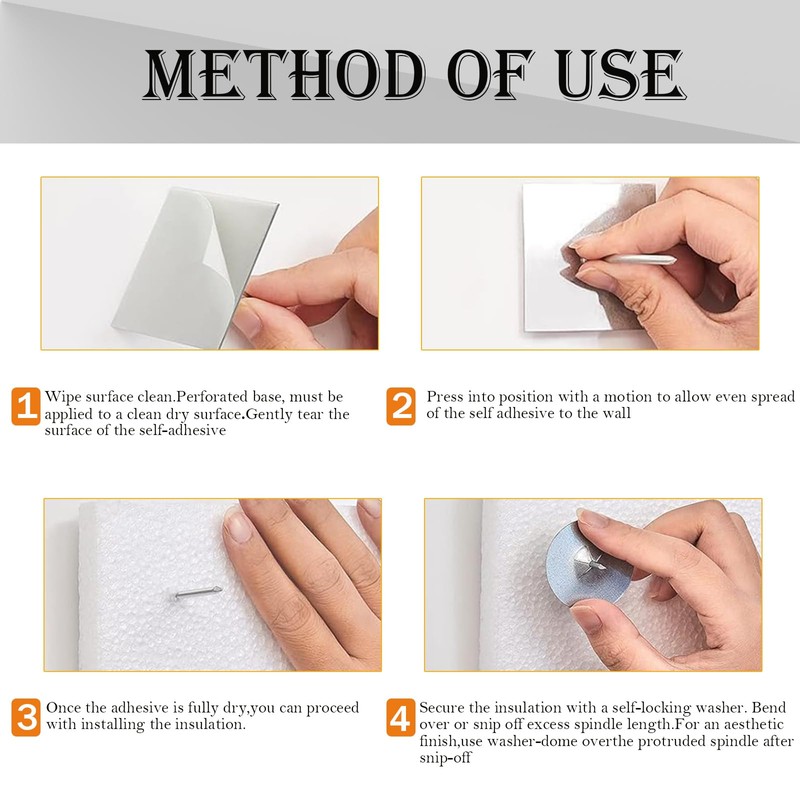 METHOD OF USE

1 Wipe surface clean.Perforated base, must be applied to a clean dry surface.Gently tear the surface of the self-adhesive

2 Press into position with a motion to allow even spread of the self adhesive to the wall

3 Once the adhesive is fully dry,you can proceed with installing the insulation.

4 Secure the insulation with a self-locking washer. Bend over or snip off excess spindle length.For an aesthetic finish,use washer-dome overthe protruded spindle after snip-off