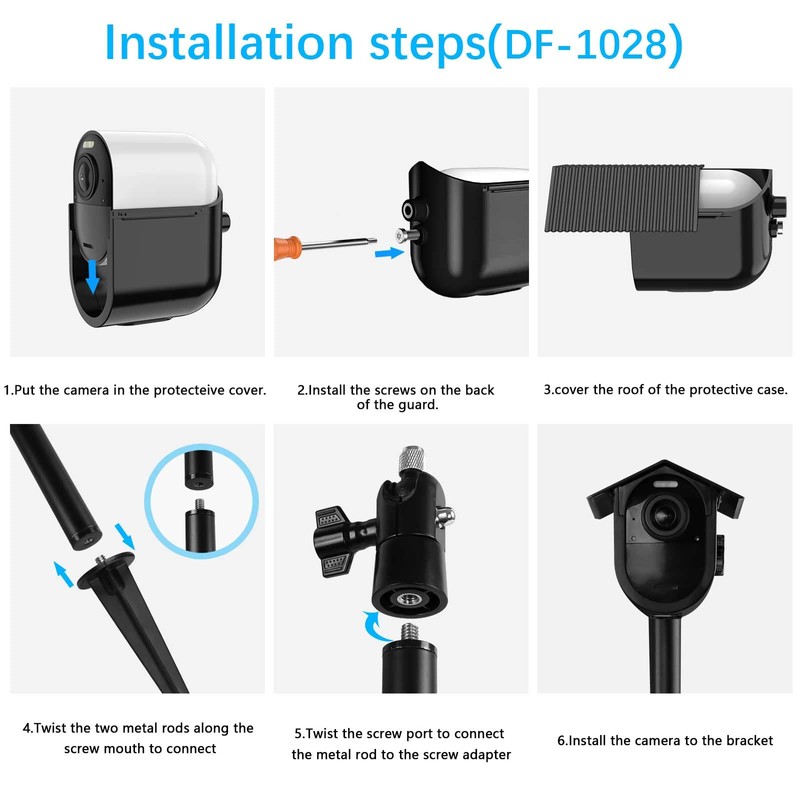 Installation steps(DF-1028)

1.Put the camera in the protecteive cover.

2.Install the screws on the back of the guard.

3.cover the roof of the protective case.

4.Twist the two metal rods along the screw mouth to connect

5.Twist the screw port to connect the metal rod to the screw adapter

6.Install the camera to the bracket